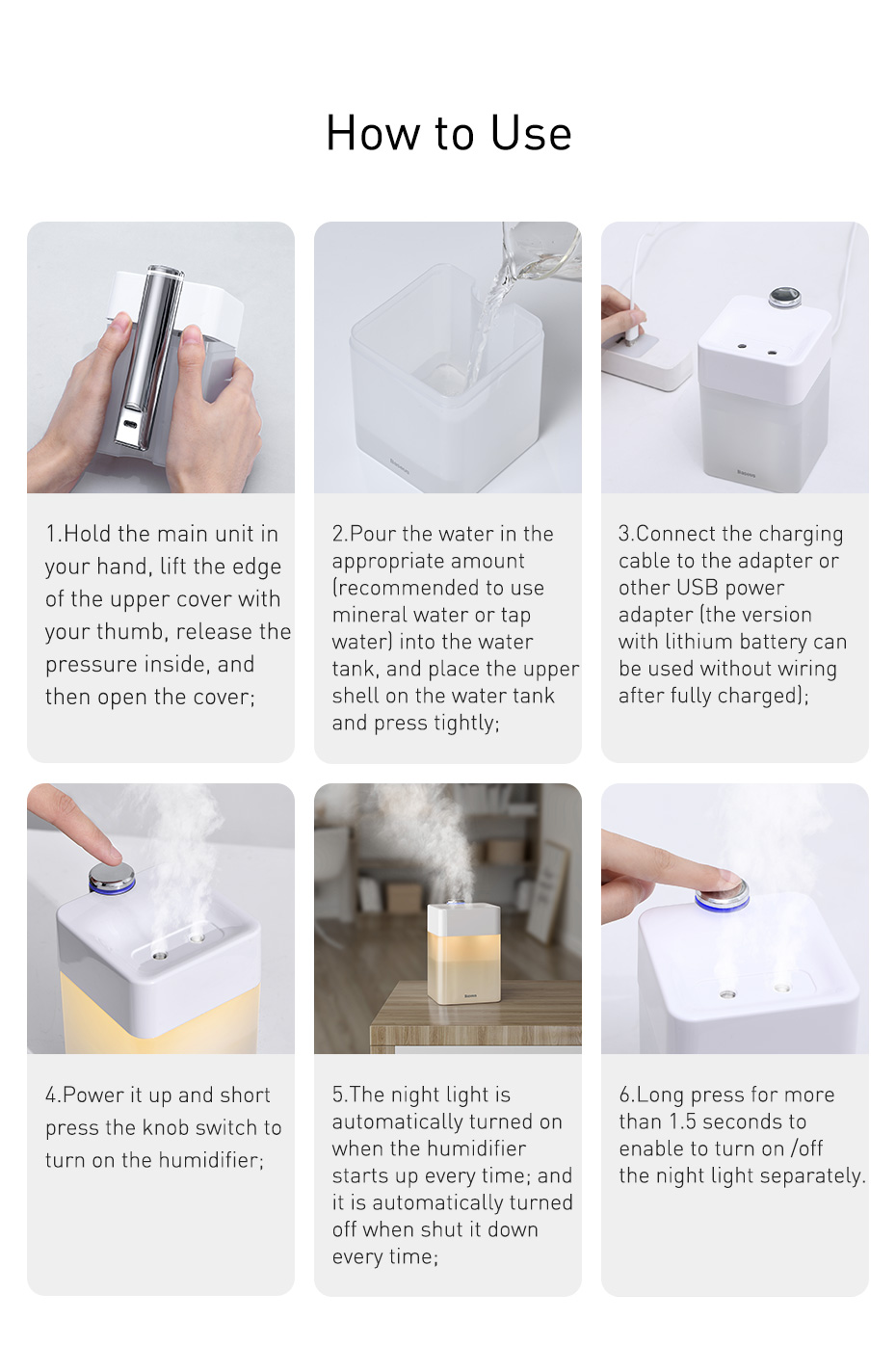 How to Use

1.Hold the main unit in your hand, lift the edge of the upper cover with your thumb, release the pressure inside, and then open the cover;

2.Pour the water in the appropriate amount (recommended to use mineral water or tap water) into the water tank, and place the upper shell on the water tank and press tightly;

3.Connect the charging cable to the adapter or other USB power adapter (the version with lithium battery can be used without wiring after fully charged);

4.Power it up and short press the knob switch to turn on the humidifier;

5.The night light is automatically turned on when the humidifier starts up every time; and it is automatically turned off when shut it down every time;

6.Long press for more than 1.5 seconds to enable to turn on /off the night light separately.