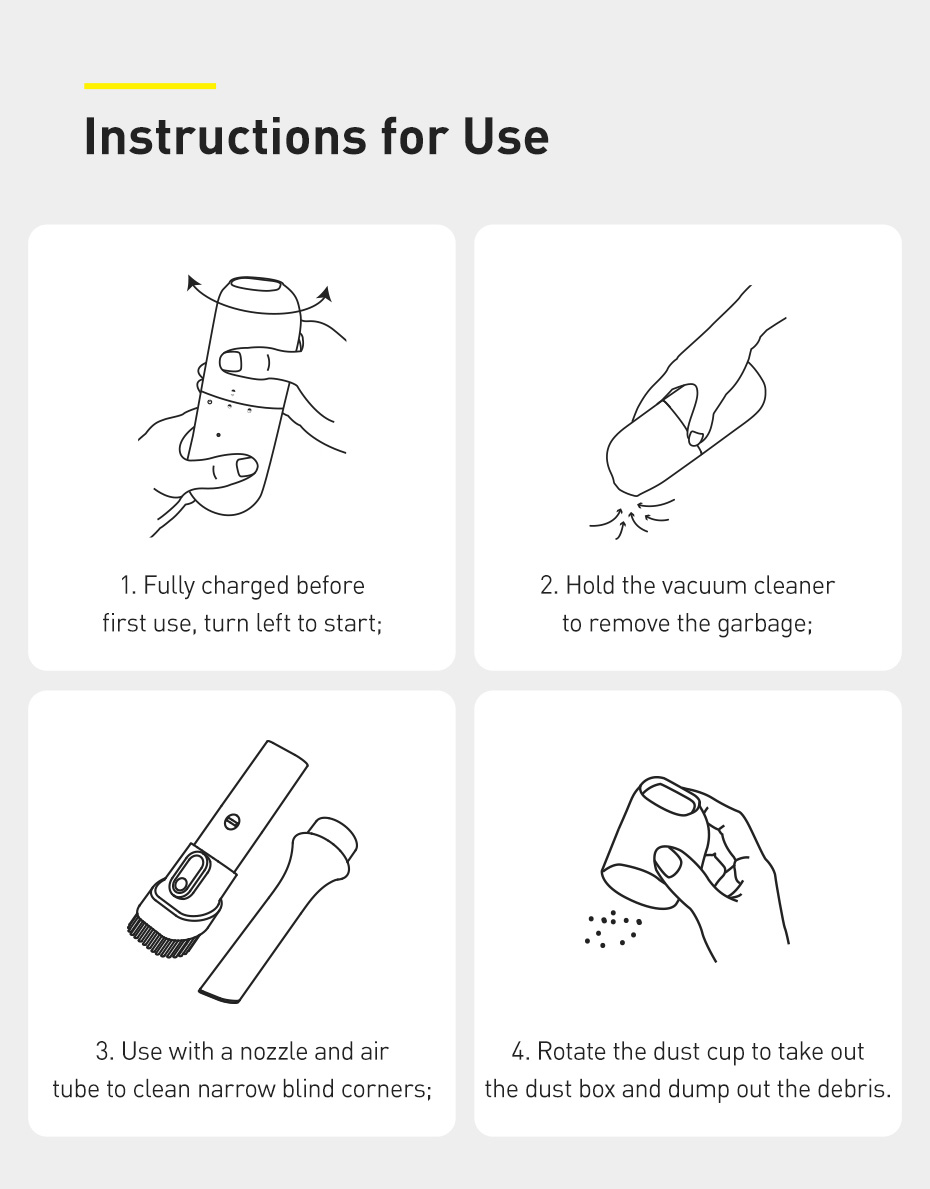 Instructions for Use

1. Fully charged before first use, turn left to start;

2. Hold the vacuum cleaner to remove the garbage;

3. Use with a nozzle and air tube to clean narrow blind corners;

4. Rotate the dust cup to take out the dust box and dump out the debris.