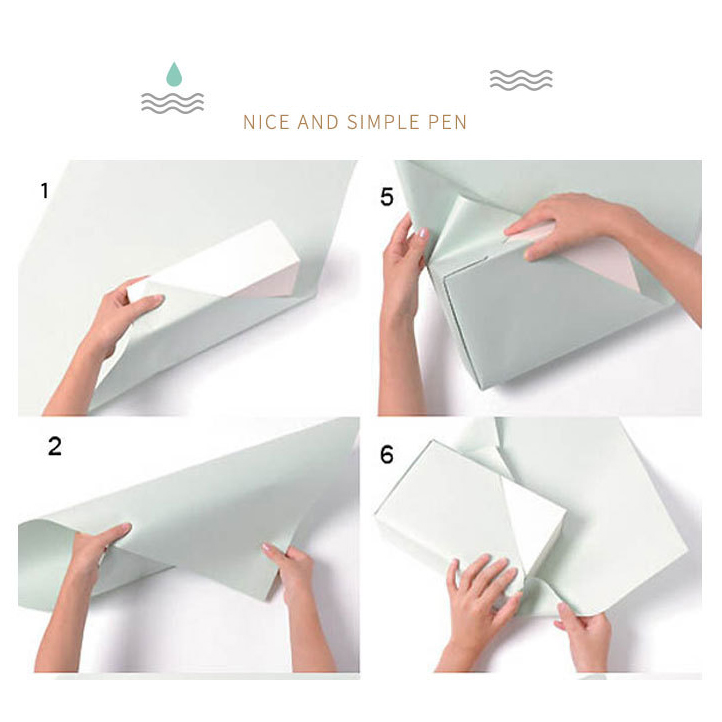 NICE AND SIMPLE PEN

1

5

2

6