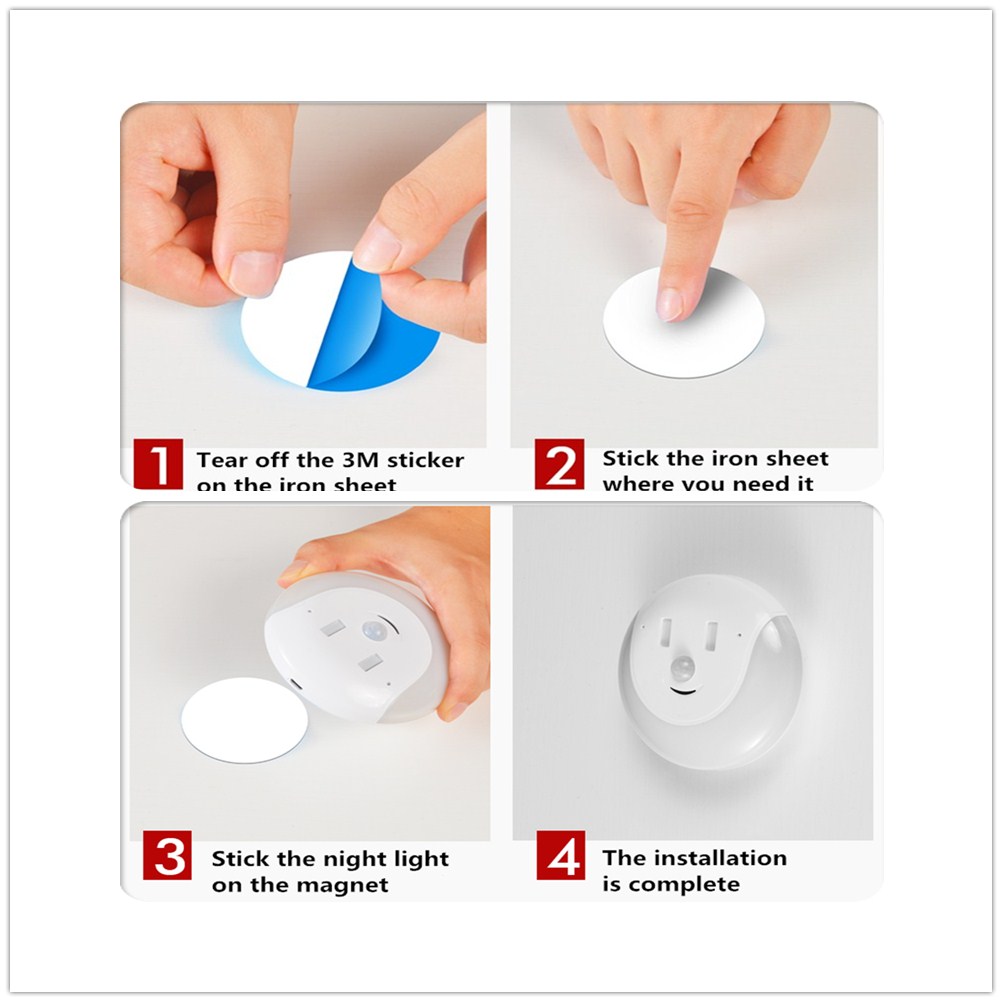 1 Tear off the 3M sticker on the iron sheet

2 Stick the iron sheet where you need it

3 Stick the night light on the magnet

4 The installation is complete