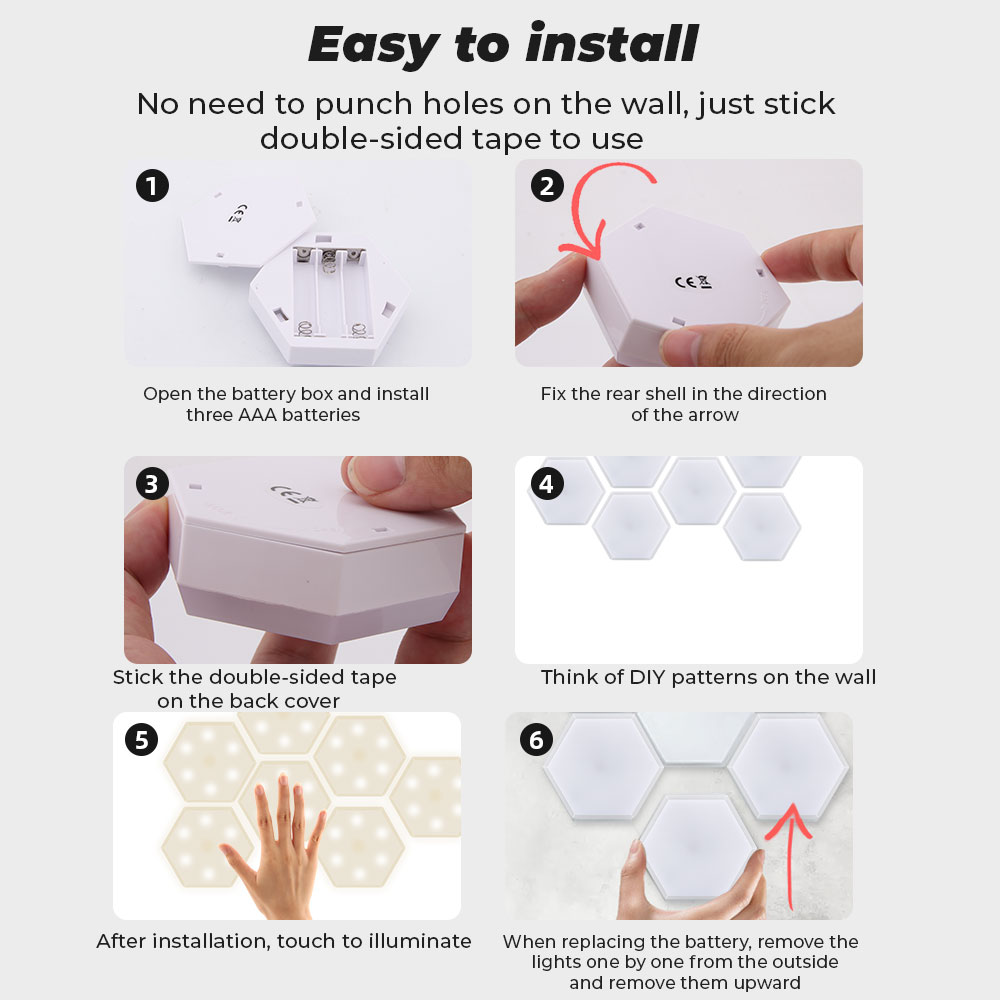 Easy to install

No need to punch holes on the wall, just stick double-sided tape to use

1

CE

Open the battery box and install three AAA batteries

2

CE

Fix the rear shell in the direction of the arrow

3

CE

Stick the double-sided tape on the back cover

4

Think of DIY patterns on the wall

5

After installation, touch to illuminate

6

When replacing the battery, remove the lights one by one from the outside and remove them upward