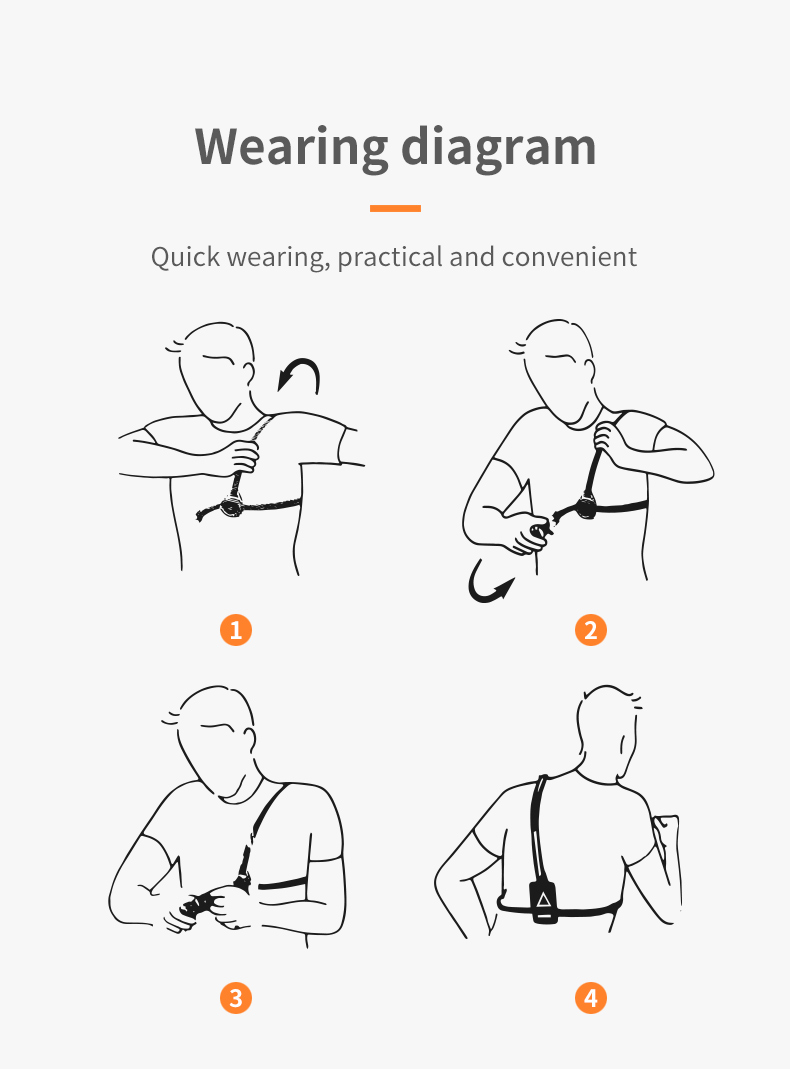 Wearing diagram

Quick wearing, practical and convenient

1

2

3

4