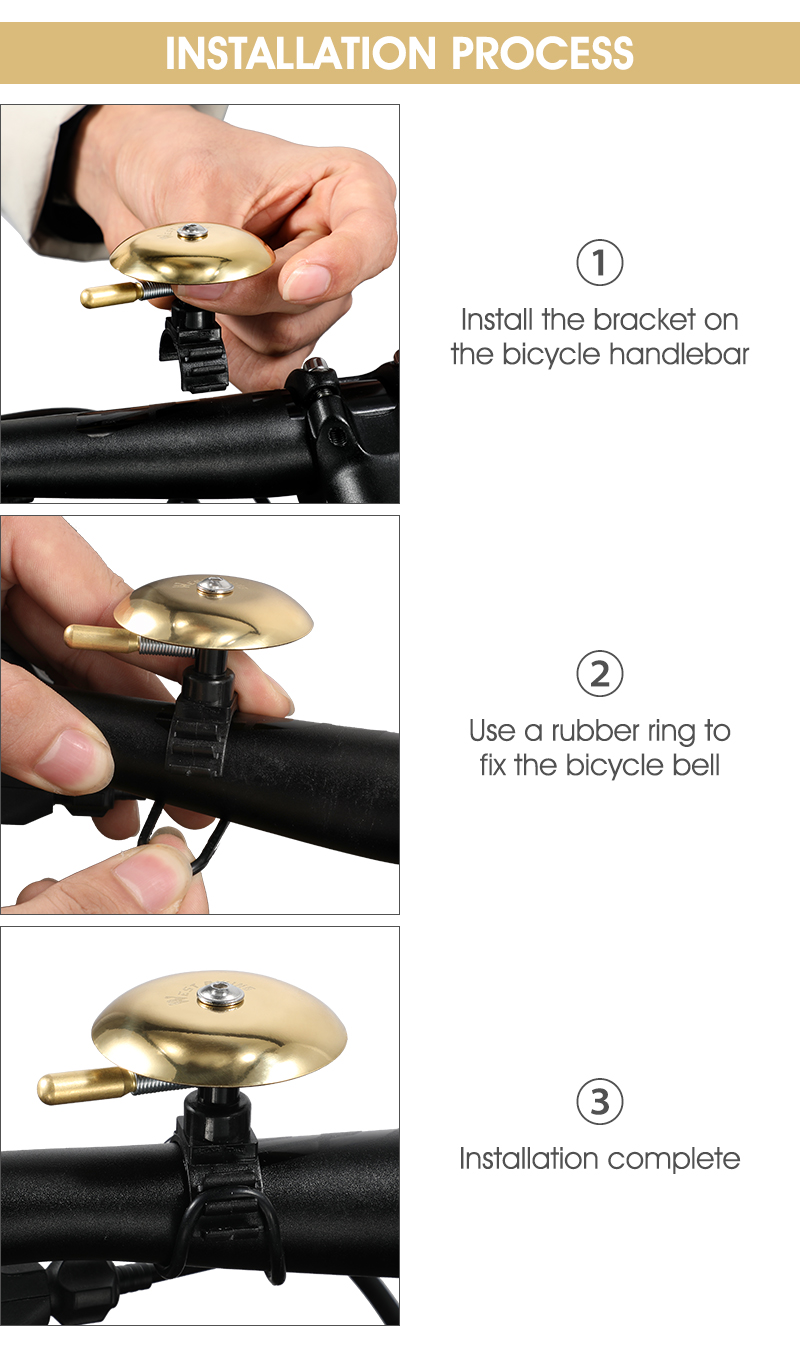 INSTALLATION PROCESS

①
Install the bracket on the bicycle handlebar

②
Use a rubber ring to fix the bicycle bell

③
Installation complete