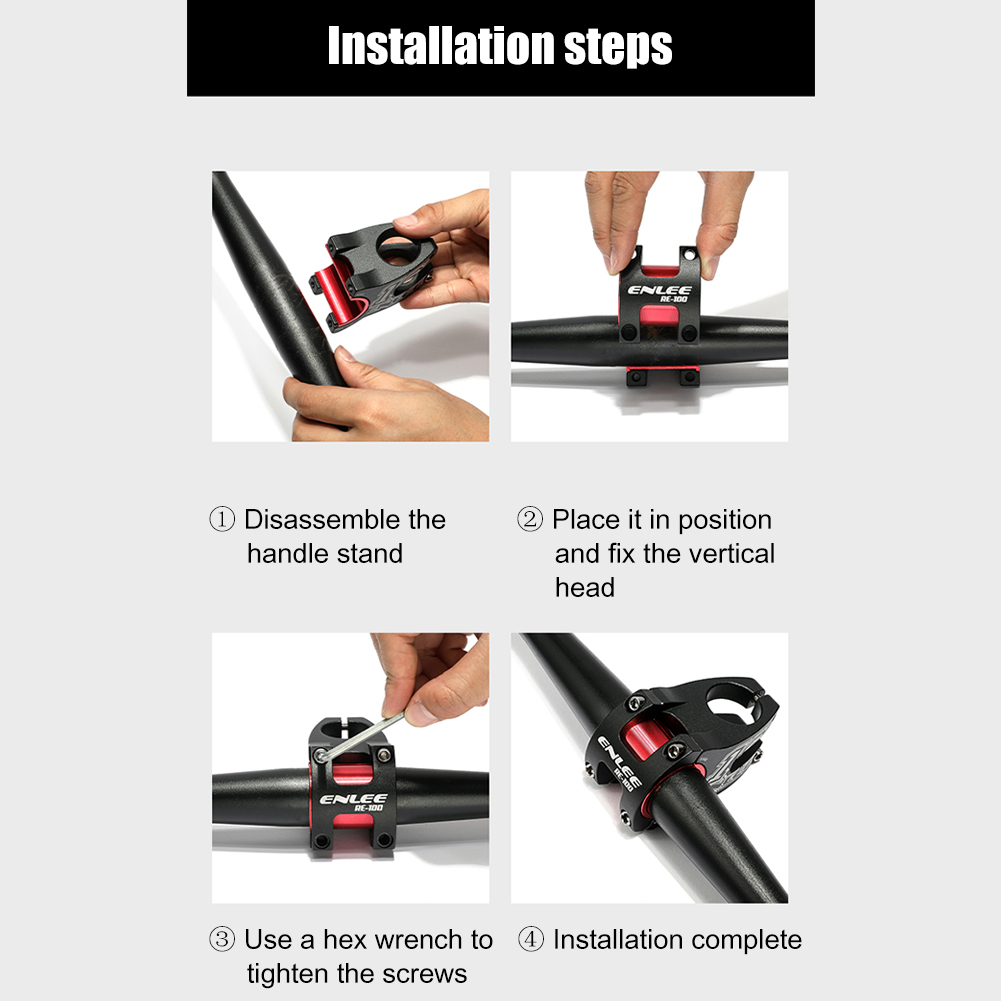 Installation steps

ENLEE RE-100

① Disassemble the handle stand

② Place it in position and fix the vertical head

ENLEE RE-100

ENLEE RE-100

③ Use a hex wrench to tighten the screws

④ Installation complete