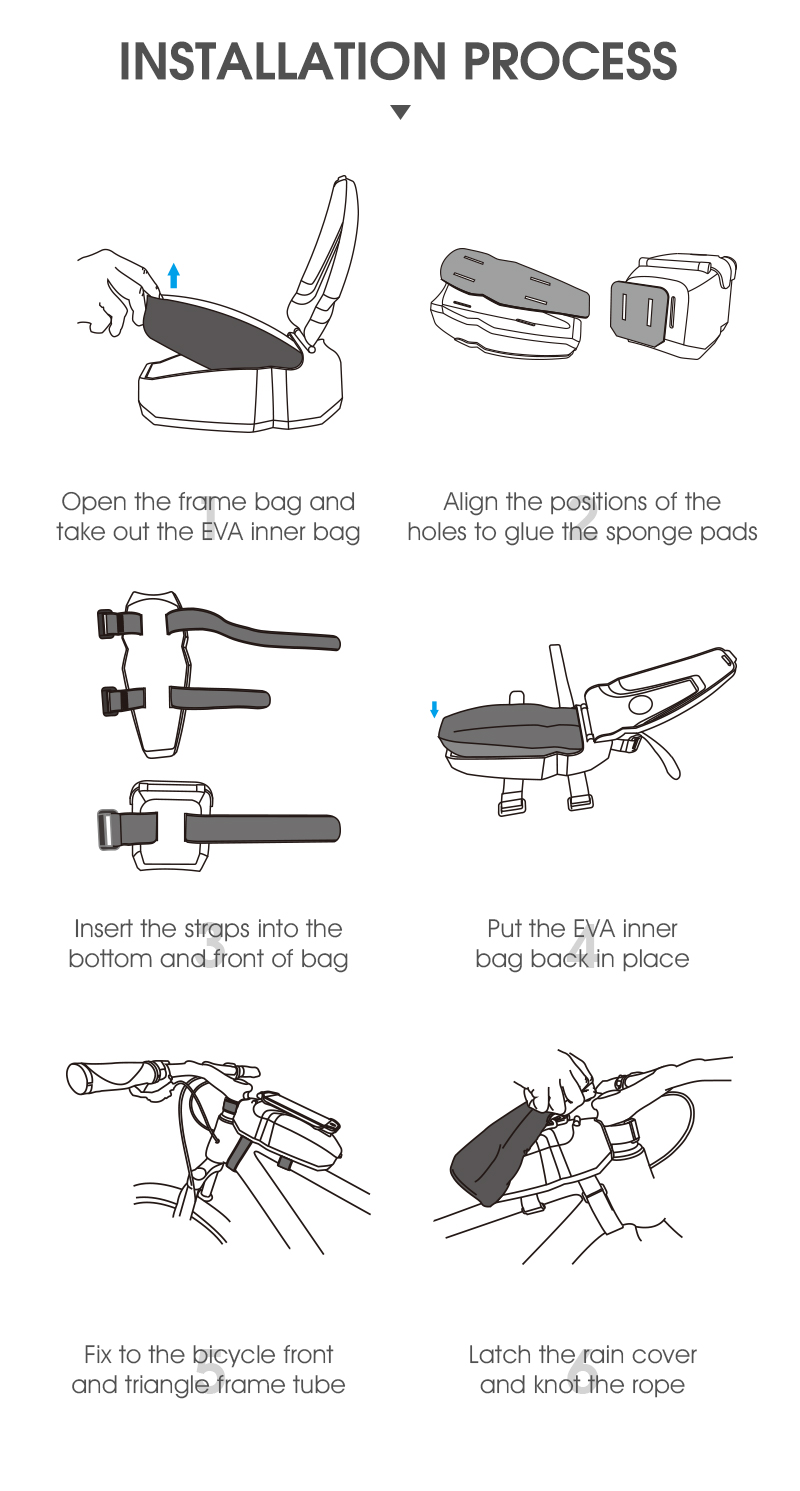 INSTALLATION PROCESS

1
Open the frame bag and take out the EVA inner bag

2
Align the positions of the holes to glue the sponge pads

3
Insert the straps into the bottom and front of bag

4
Put the EVA inner bag back in place

5
Fix to the bicycle front and triangle frame tube

6
Latch the rain cover and knot the rope