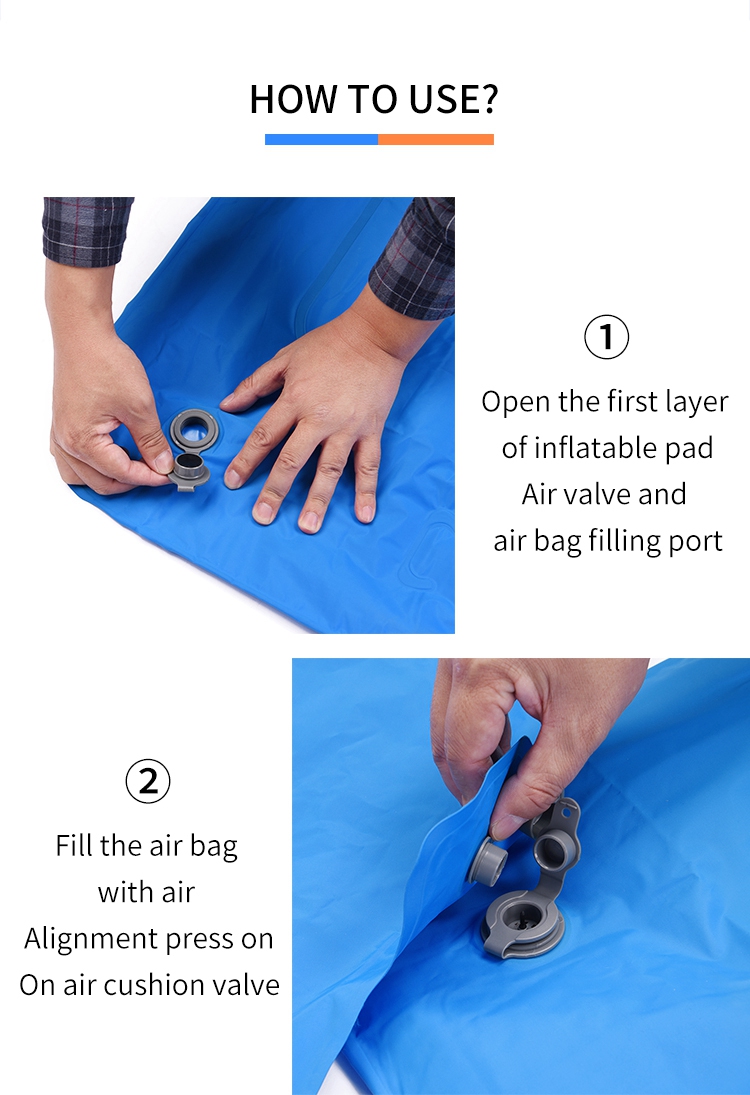 HOW TO USE?

①
Open the first layer of inflatable pad
Air valve and air bag filling port

②
Fill the air bag with air
Alignment press on
On air cushion valve