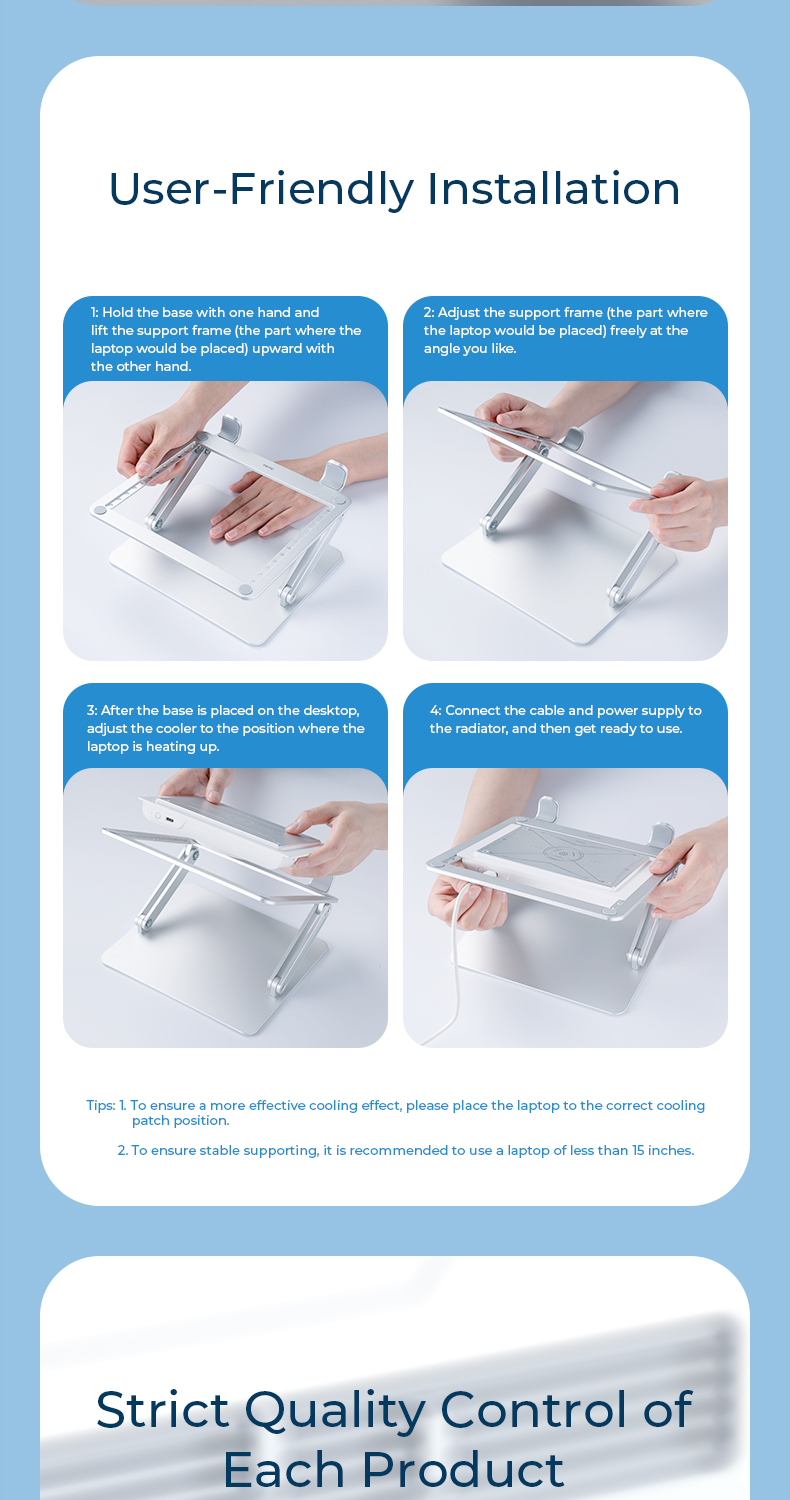 User-Friendly Installation

1: Hold the base with one hand and lift the support frame (the part where the laptop would be placed) upward with the other hand.

2: Adjust the support frame (the part where the laptop would be placed) freely at the angle you like.

3: After the base is placed on the desktop, adjust the cooler to the position where the laptop is heating up.

4: Connect the cable and power supply to the radiator, and then get ready to use.

Tips: 1. To ensure a more effective cooling effect, please place the laptop to the correct cooling patch position.

2. To ensure stable supporting, it is recommended to use a laptop of less than 15 inches.

Strict Quality Control of Each Product