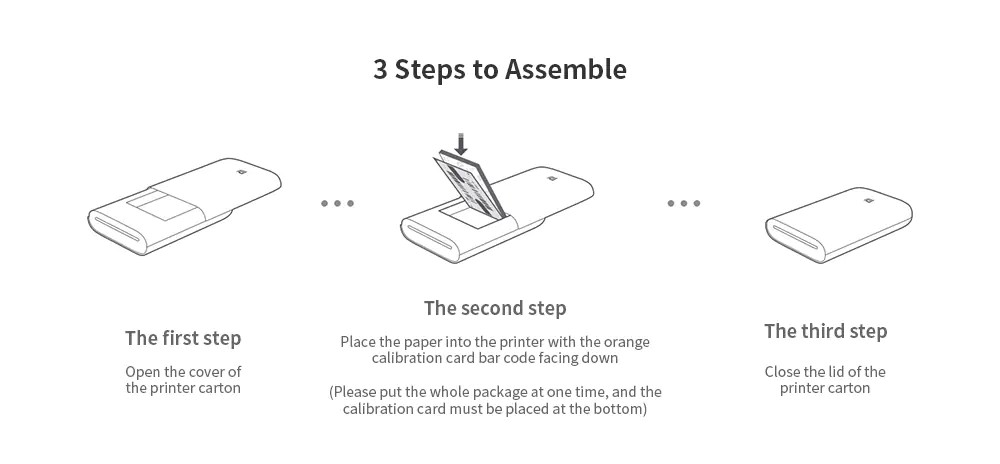 3 Steps to Assemble

The first step

Open the cover of the printer carton

The second step

Place the paper into the printer with the orange calibration card bar code facing down

(Please put the whole package at one time, and the calibration card must be placed at the bottom)

The third step

Close the lid of the printer carton