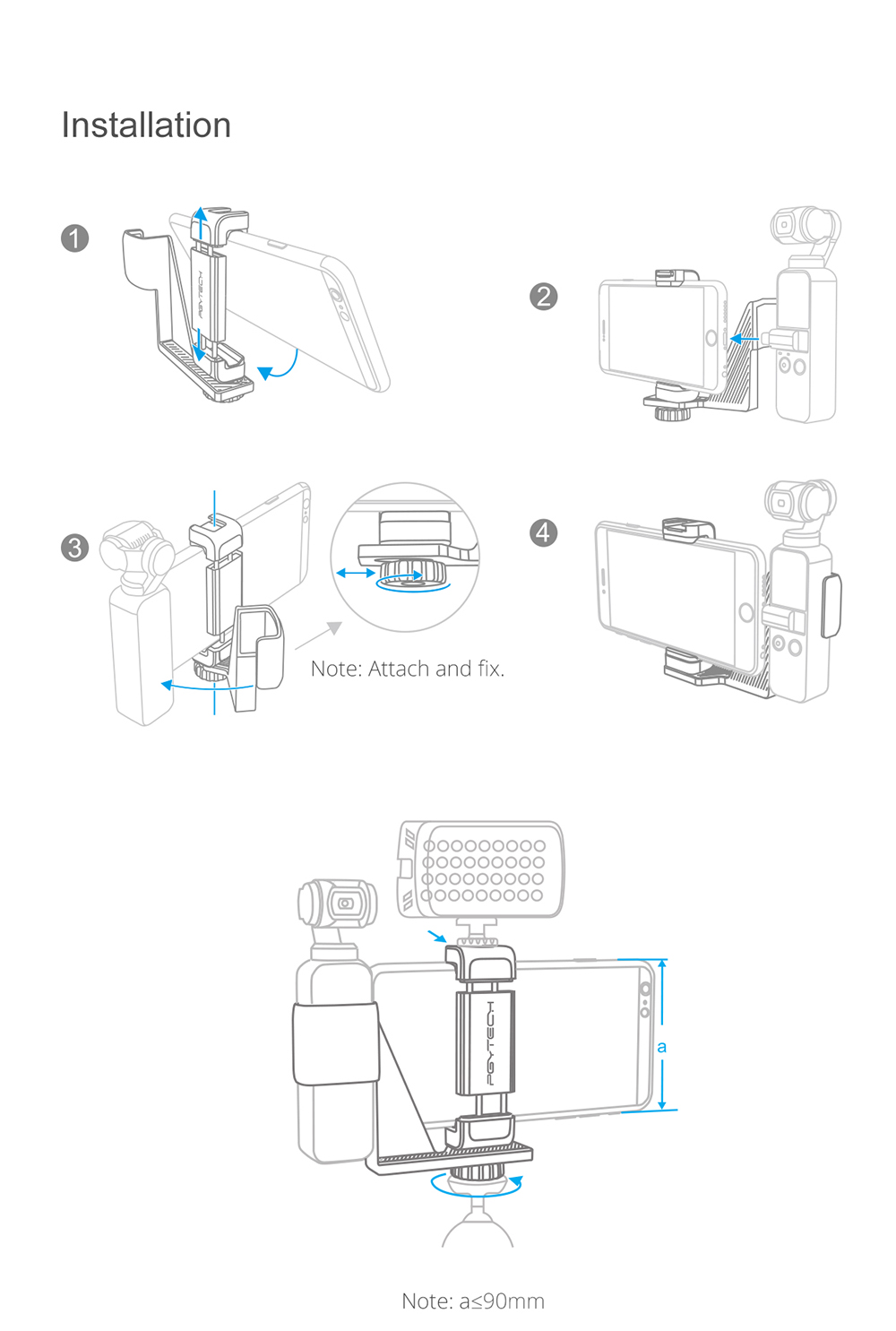 Installation

1

PGYTECH

2

3

Note: Attach and fix.

4

PGYTECH

a

Note: a≤90mm