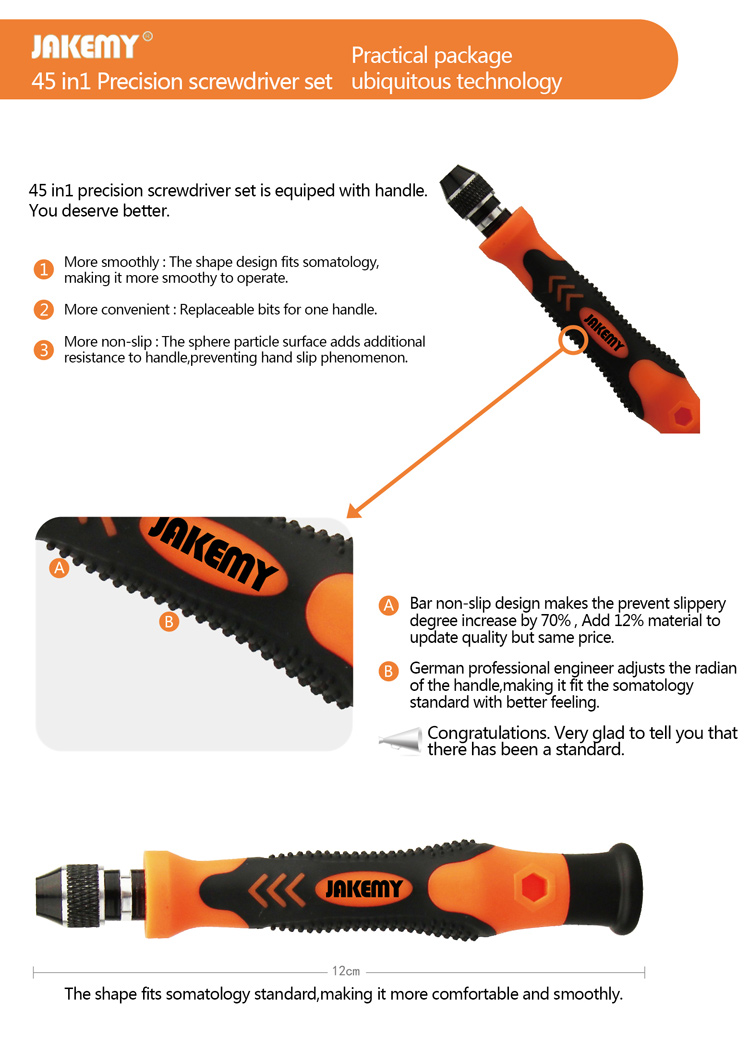 JAKEMY®
45 in1 Precision screwdriver set

Practical package
ubiquitous technology

45 in1 precision screwdriver set is equiped with handle. You deserve better.

1 More smoothly : The shape design fits somatology, making it more smoothy to operate.

2 More convenient : Replaceable bits for one handle.

3 More non-slip : The sphere particle surface adds additional resistance to handle,preventing hand slip phenomenon.

JAKEMY

JAKEMY

A

B

A Bar non-slip design makes the prevent slippery degree increase by 70% , Add 12% material to update quality but same price.

B German professional engineer adjusts the radian of the handle,making it fit the somatology standard with better feeling.

Congratulations. Very glad to tell you that there has been a standard.

JAKEMY

12cm

The shape fits somatology standard,making it more comfortable and smoothly.