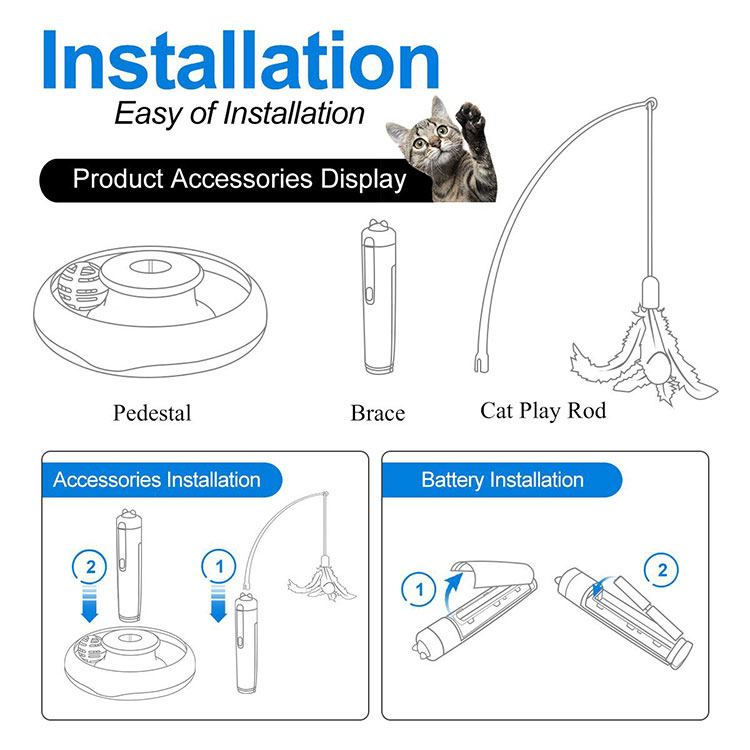 Installation
Easy of Installation

Product Accessories Display

Pedestal

Brace

Cat Play Rod

Accessories Installation

2

1

Battery Installation

1

2