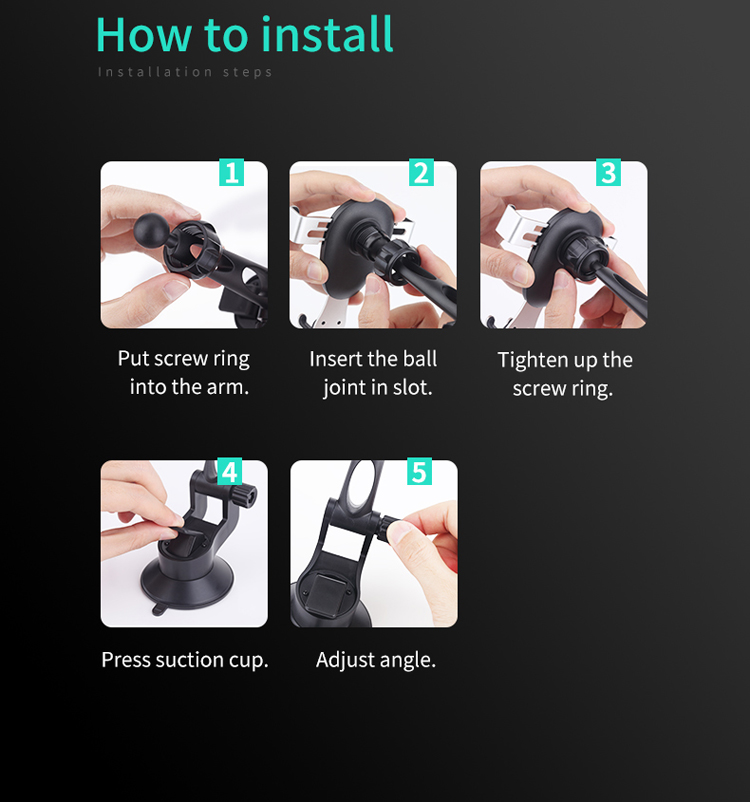 How to install
Installation steps

1
Put screw ring into the arm.

2
Insert the ball joint in slot.

3
Tighten up the screw ring.

4
Press suction cup.

5
Adjust angle.