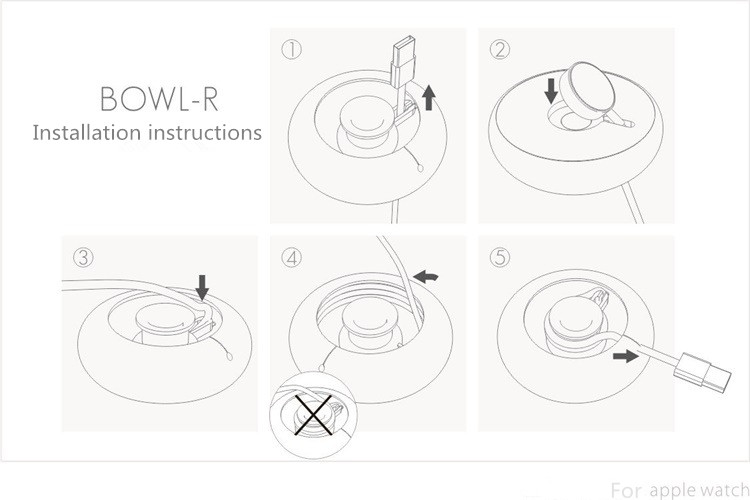 BOWL-R
Installation instructions

①

②

③

④

⑤

For apple watch