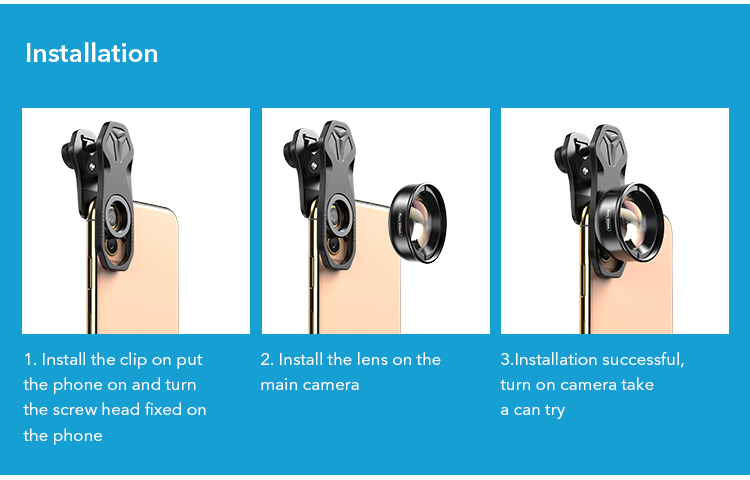 Installation

1. Install the clip on put the phone on and turn the screw head fixed on the phone

2. Install the lens on the main camera

3.Installation successful, turn on camera take a can try