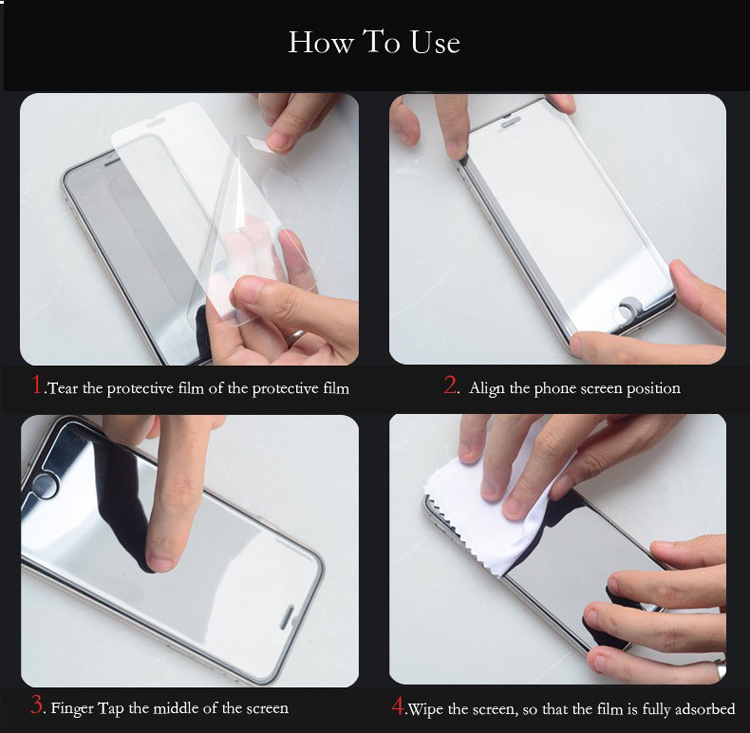 How To Use

1.Tear the protective film of the protective film

2. Align the phone screen position

3. Finger Tap the middle of the screen

4.Wipe the screen, so that the film is fully adsorbed