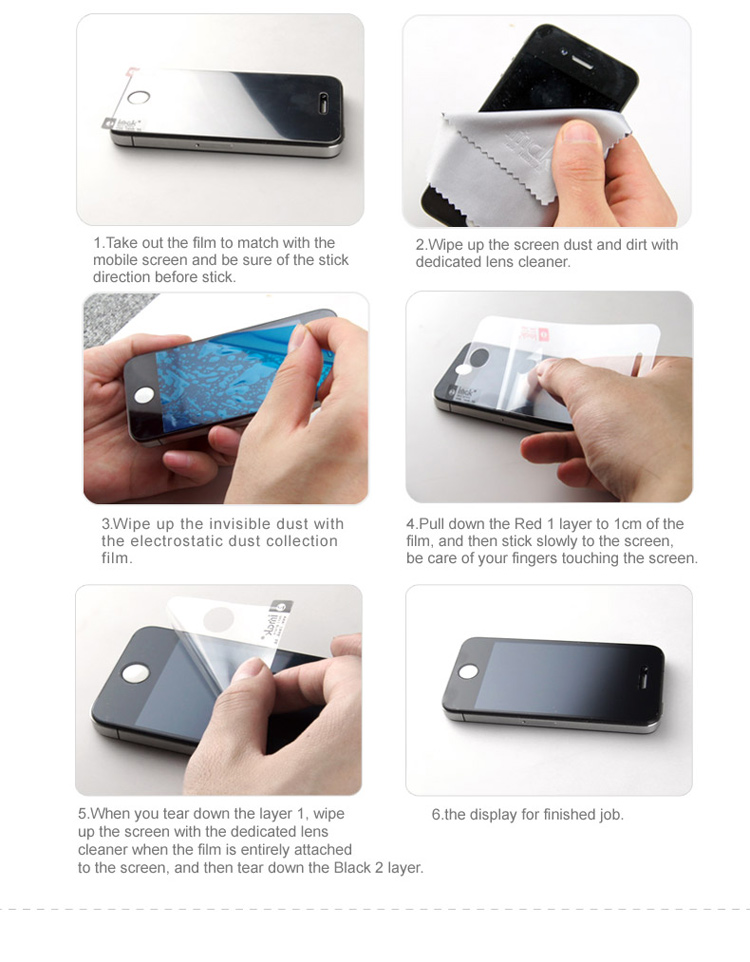 1.Take out the film to match with the mobile screen and be sure of the stick direction before stick.

2.Wipe up the screen dust and dirt with dedicated lens cleaner.

3.Wipe up the invisible dust with the electrostatic dust collection film.

4.Pull down the Red 1 layer to 1cm of the film, and then stick slowly to the screen, be care of your fingers touching the screen.

5.When you tear down the layer 1, wipe up the screen with the dedicated lens cleaner when the film is entirely attached to the screen, and then tear down the Black 2 layer.

6.the display for finished job.