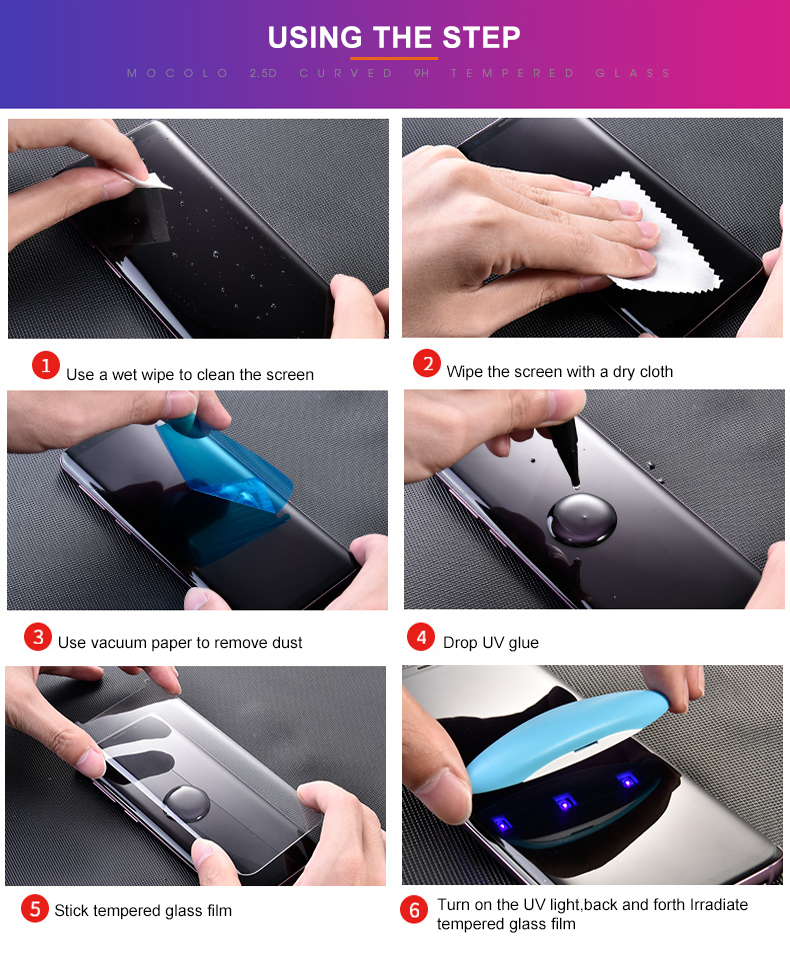 USING THE STEP

MOCOLO 2.5D CURVED 9H TEMPERED GLASS

1 Use a wet wipe to clean the screen

2 Wipe the screen with a dry cloth

3 Use vacuum paper to remove dust

4 Drop UV glue

5 Stick tempered glass film

6 Turn on the UV light,back and forth Irradiate tempered glass film