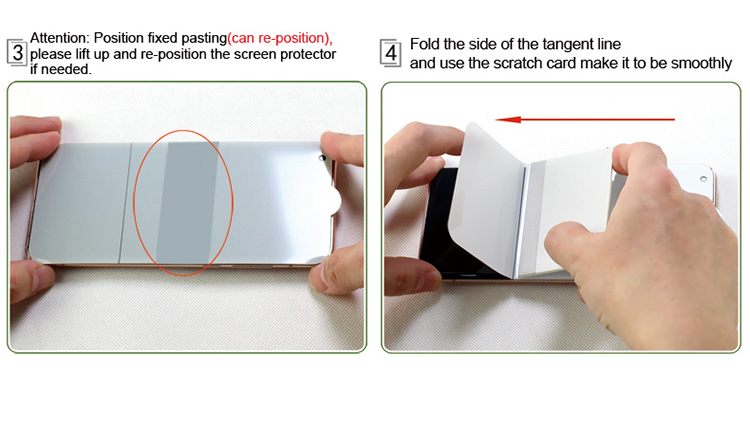 3 Attention: Position fixed pasting(can re-position), please lift up and re-position the screen protector if needed.

4 Fold the side of the tangent line and use the scratch card make it to be smoothly