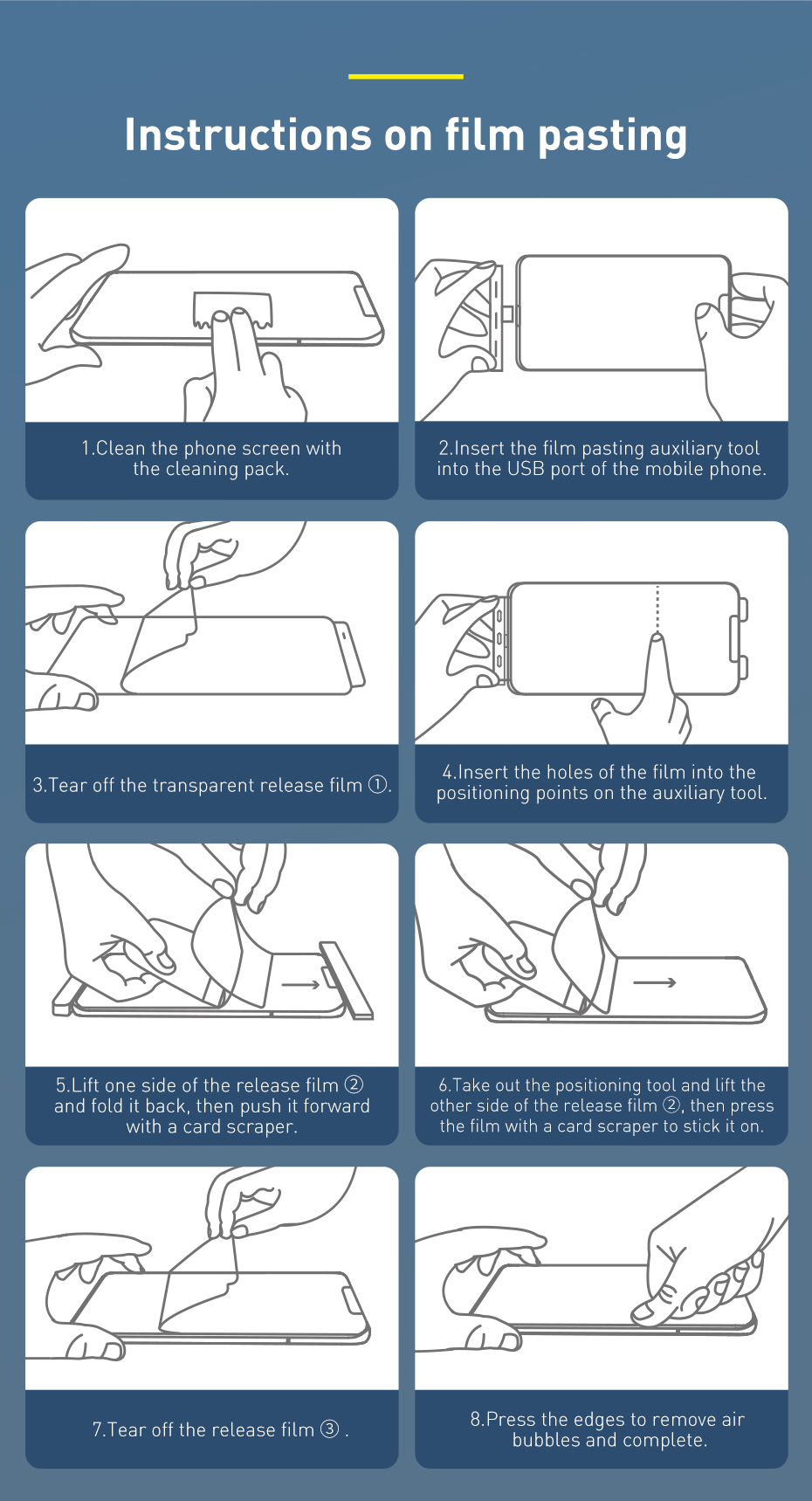 Instructions on film pasting

1.Clean the phone screen with the cleaning pack.

2.Insert the film pasting auxiliary tool into the USB port of the mobile phone.

3.Tear off the transparent release film ①.

4.Insert the holes of the film into the positioning points on the auxiliary tool.

5.Lift one side of the release film ② and fold it back, then push it forward with a card scraper.

6.Take out the positioning tool and lift the other side of the release film ②, then press the film with a card scraper to stick it on.

7.Tear off the release film ③ .

8.Press the edges to remove air bubbles and complete.