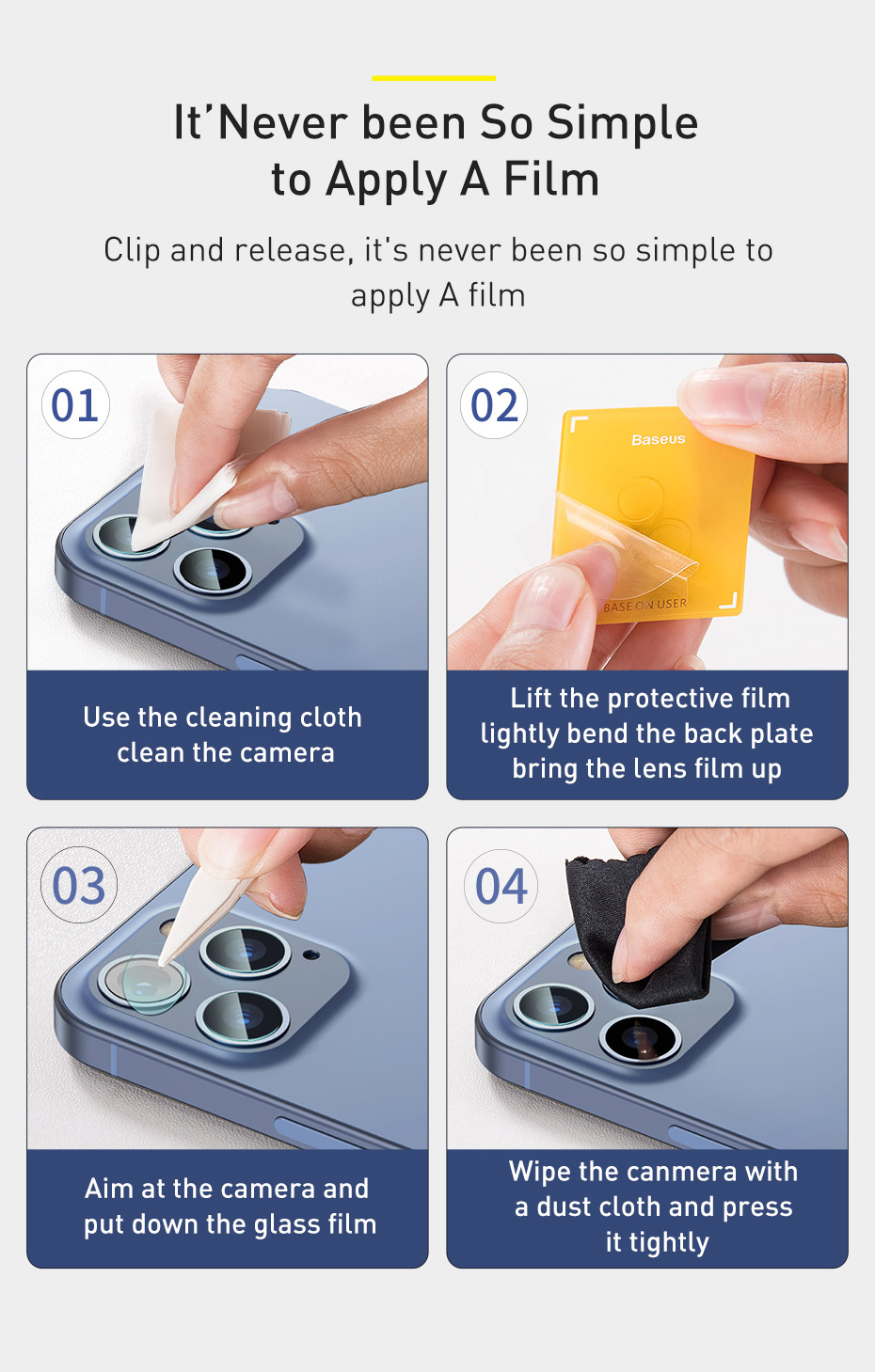 It'Never been So Simple to Apply A Film

Clip and release, it's never been so simple to apply A film

01

Use the cleaning cloth clean the camera

02

Baseus

BASE ON USER

Lift the protective film lightly bend the back plate bring the lens film up

03

Aim at the camera and put down the glass film

04

Wipe the canmera with a dust cloth and press it tightly