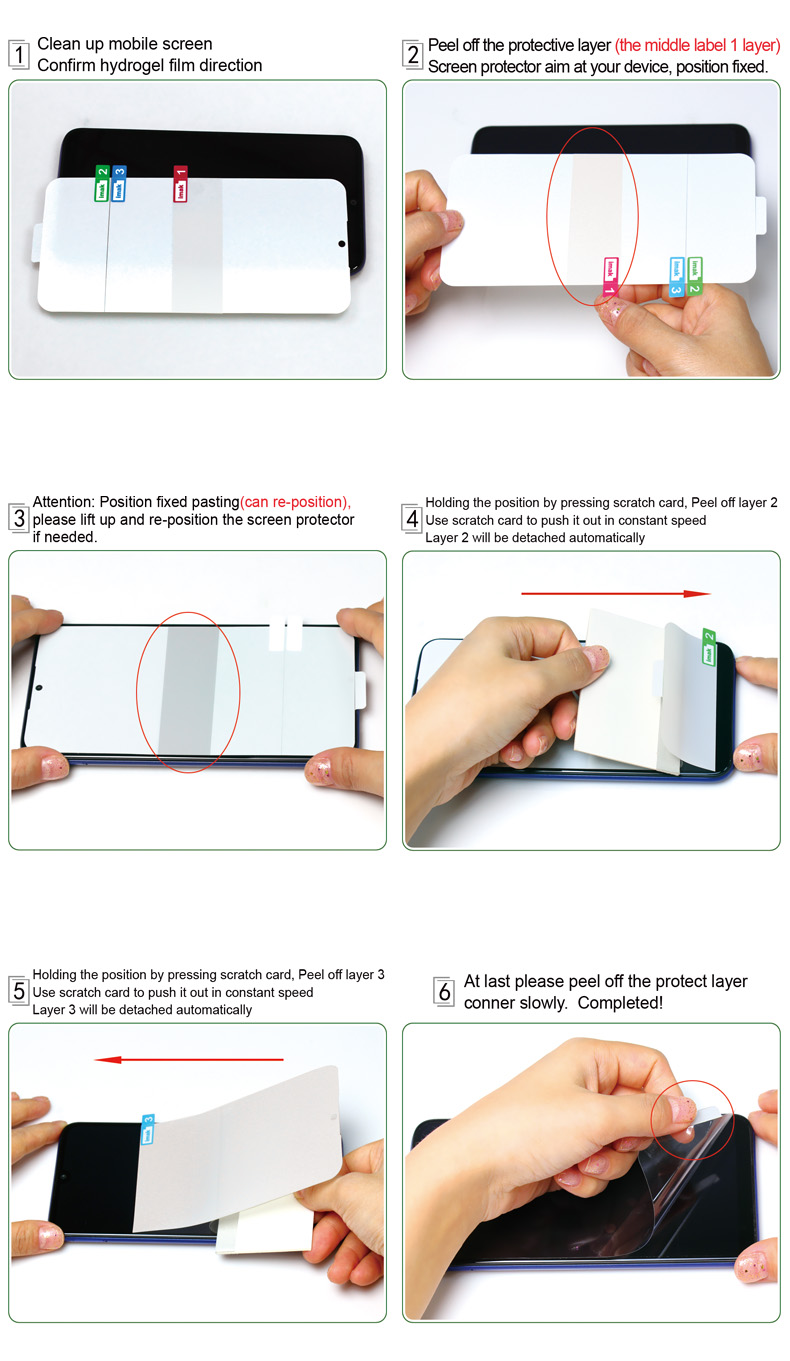 1 Clean up mobile screen
Confirm hydrogel film direction

imak 2 imak 3 imak 1

2 Peel off the protective layer (the middle label 1 layer)
Screen protector aim at your device, position fixed.

imak 1 imak 3 imak 2

3 Attention: Position fixed pasting(can re-position), please lift up and re-position the screen protector if needed.

4 Holding the position by pressing scratch card, Peel off layer 2
Use scratch card to push it out in constant speed
Layer 2 will be detached automatically

imak 2

5 Holding the position by pressing scratch card, Peel off layer 3
Use scratch card to push it out in constant speed
Layer 3 will be detached automatically

imak 3

6 At last please peel off the protect layer conner slowly. Completed!