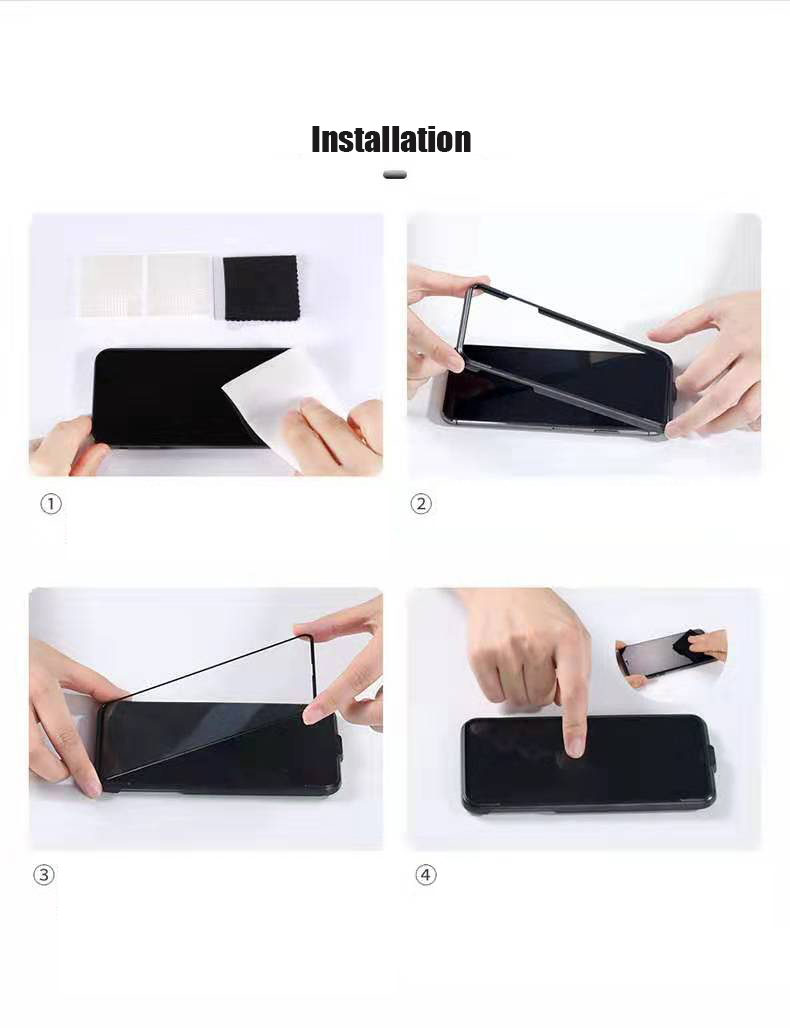 Installation

①

②

③

④