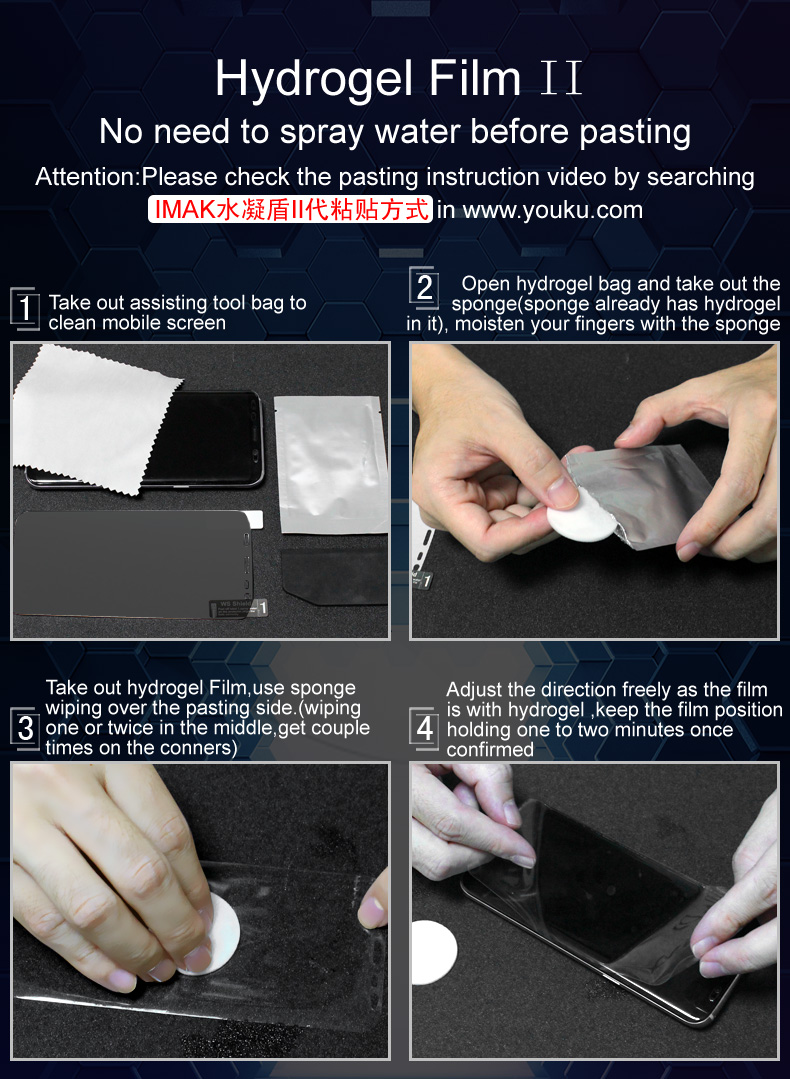 Hydrogel Film II

No need to spray water before pasting

Attention:Please check the pasting instruction video by searching IMAK水凝盾II代粘贴方式 in www.youku.com

1 Take out assisting tool bag to clean mobile screen

2 Open hydrogel bag and take out the sponge(sponge already has hydrogel in it), moisten your fingers with the sponge

3 Take out hydrogel Film,use sponge wiping over the pasting side.(wiping one or twice in the middle,get couple times on the conners)

4 Adjust the direction freely as the film is with hydrogel ,keep the film position holding one to two minutes once confirmed