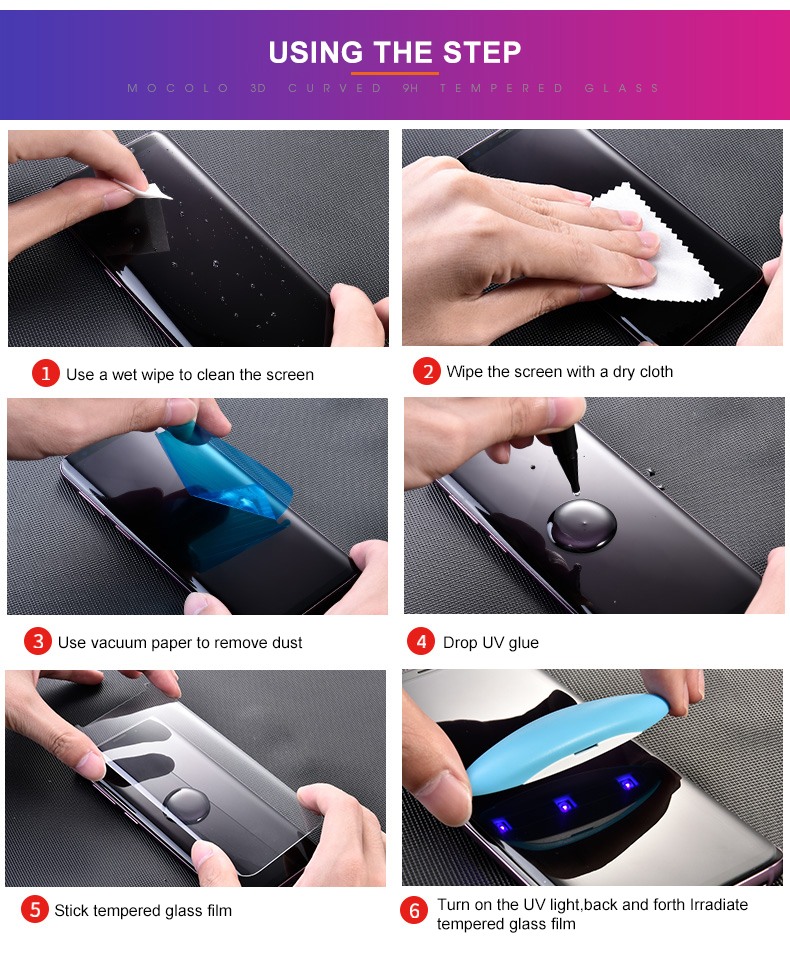 USING THE STEP

MOCOLO 3D CURVED 9H TEMPERED GLASS

1 Use a wet wipe to clean the screen

2 Wipe the screen with a dry cloth

3 Use vacuum paper to remove dust

4 Drop UV glue

5 Stick tempered glass film

6 Turn on the UV light,back and forth Irradiate tempered glass film