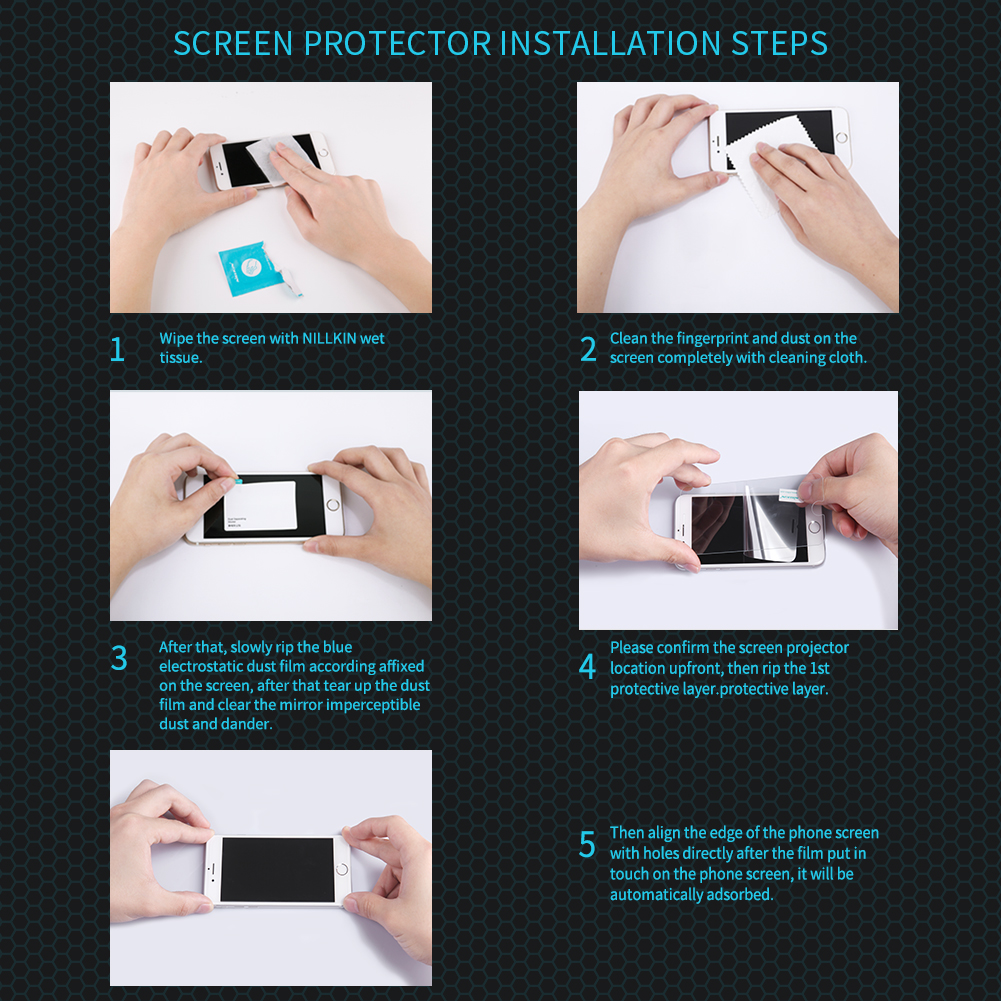 SCREEN PROTECTOR INSTALLATION STEPS

1 Wipe the screen with NILLKIN wet tissue.

2 Clean the fingerprint and dust on the screen completely with cleaning cloth.

3 After that, slowly rip the blue electrostatic dust film according affixed on the screen, after that tear up the dust film and clear the mirror imperceptible dust and dander.

4 Please confirm the screen projector location upfront, then rip the 1st protective layer.protective layer.

5 Then align the edge of the phone screen with holes directly after the film put in touch on the phone screen, it will be automatically adsorbed.