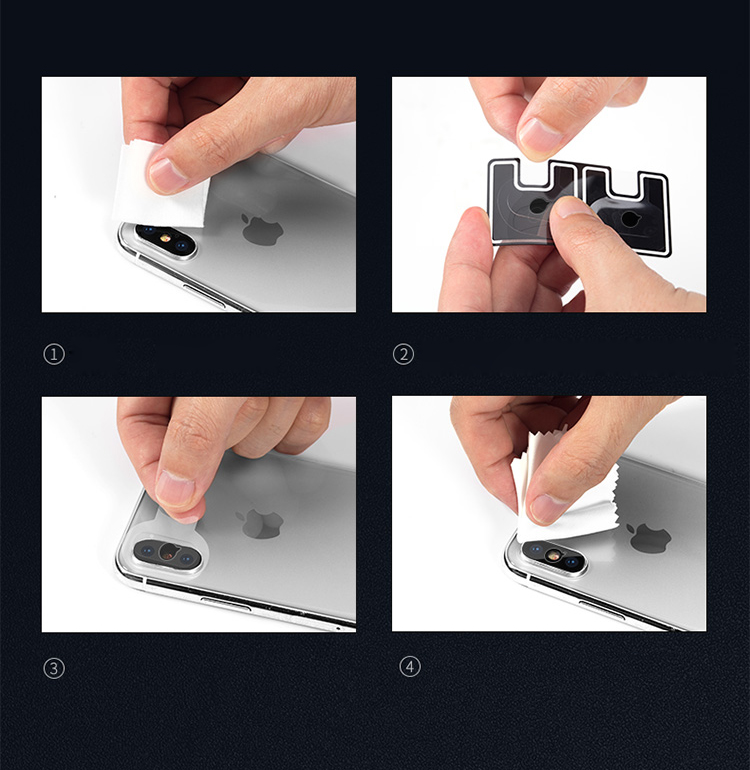 ①

②

③

④