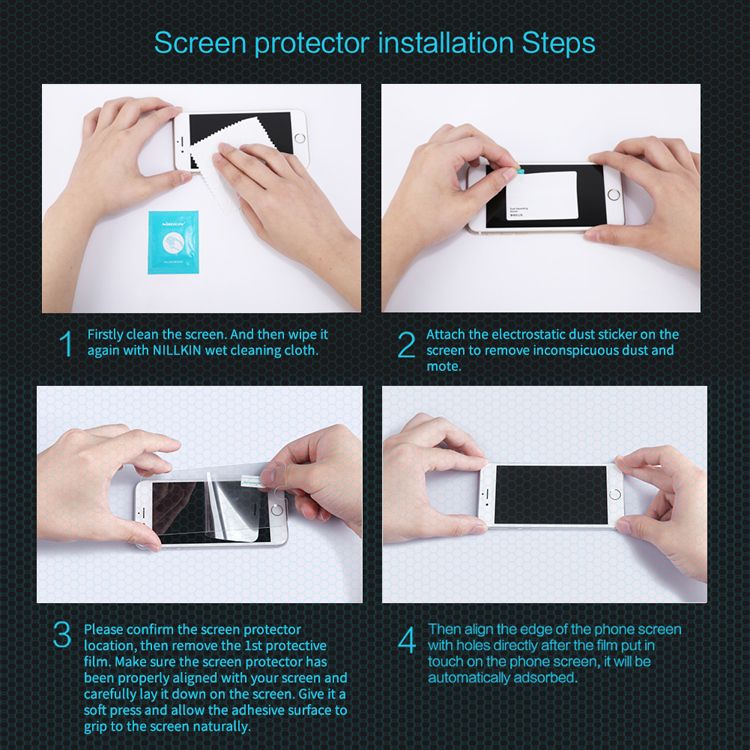 Screen protector installation Steps

NILLKIN

1 Firstly clean the screen. And then wipe it again with NILLKIN wet cleaning cloth.

2 Attach the electrostatic dust sticker on the screen to remove inconspicuous dust and mote.

3 Please confirm the screen protector location, then remove the 1st protective film. Make sure the screen protector has been properly aligned with your screen and carefully lay it down on the screen. Give it a soft press and allow the adhesive surface to grip to the screen naturally.

4 Then align the edge of the phone screen with holes directly after the film put in touch on the phone screen, it will be automatically adsorbed.