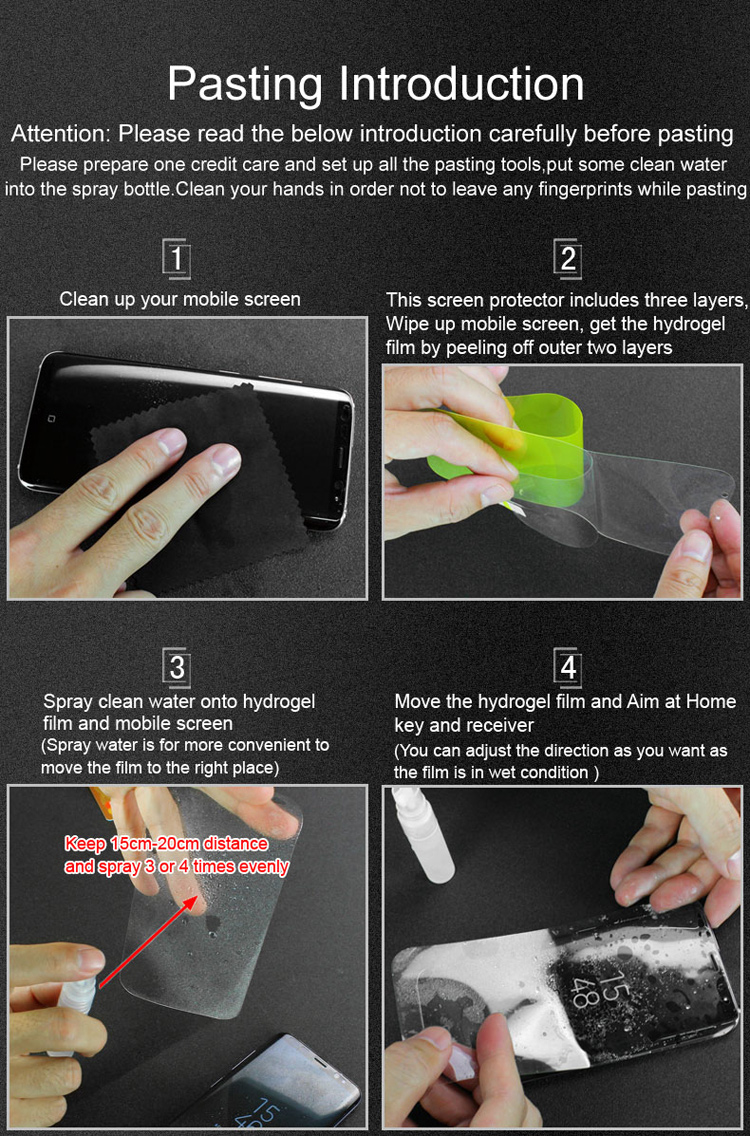 Pasting Introduction

Attention: Please read the below introduction carefully before pasting

Please prepare one credit care and set up all the pasting tools,put some clean water into the spray bottle.Clean your hands in order not to leave any fingerprints while pasting

1

Clean up your mobile screen

2

This screen protector includes three layers, Wipe up mobile screen, get the hydrogel film by peeling off outer two layers

3

Spray clean water onto hydrogel film and mobile screen

(Spray water is for more convenient to move the film to the right place)

Keep 15cm-20cm distance and spray 3 or 4 times evenly

15
48

4

Move the hydrogel film and Aim at Home key and receiver

(You can adjust the direction as you want as the film is in wet condition )

15
48