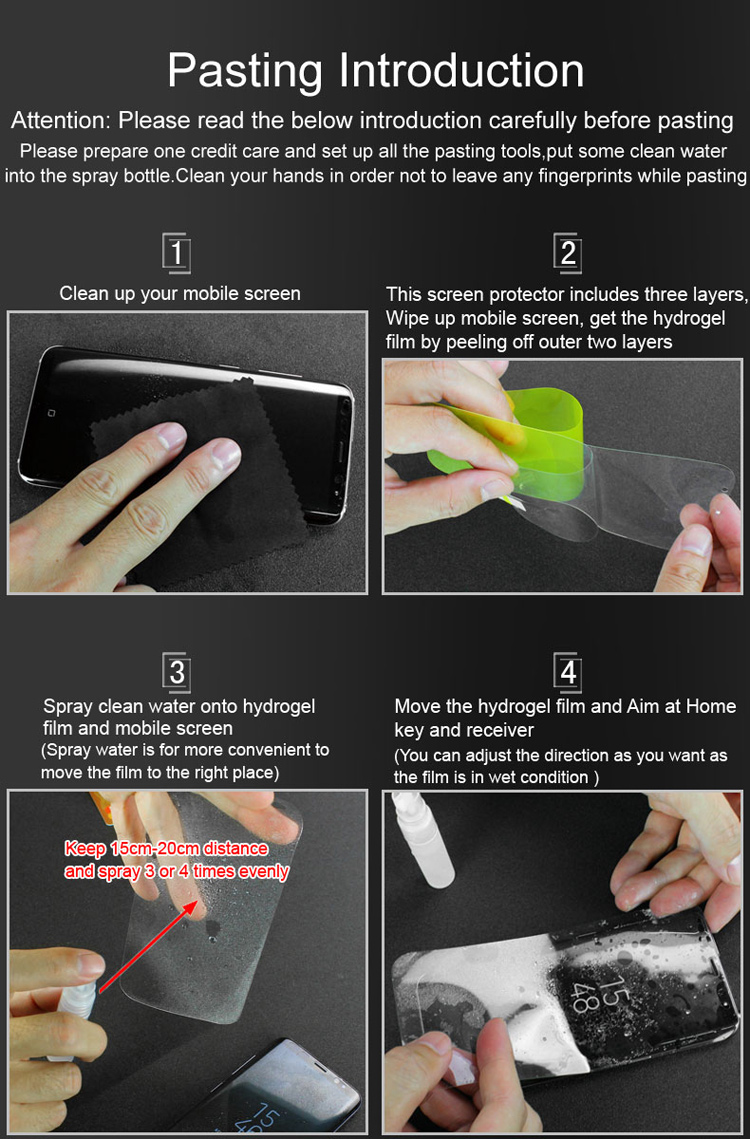 Pasting Introduction

Attention: Please read the below introduction carefully before pasting

Please prepare one credit care and set up all the pasting tools,put some clean water into the spray bottle.Clean your hands in order not to leave any fingerprints while pasting

1

Clean up your mobile screen

2

This screen protector includes three layers, Wipe up mobile screen, get the hydrogel film by peeling off outer two layers

3

Spray clean water onto hydrogel film and mobile screen

(Spray water is for more convenient to move the film to the right place)

Keep 15cm-20cm distance and spray 3 or 4 times evenly

15
48

4

Move the hydrogel film and Aim at Home key and receiver

(You can adjust the direction as you want as the film is in wet condition )

15
48