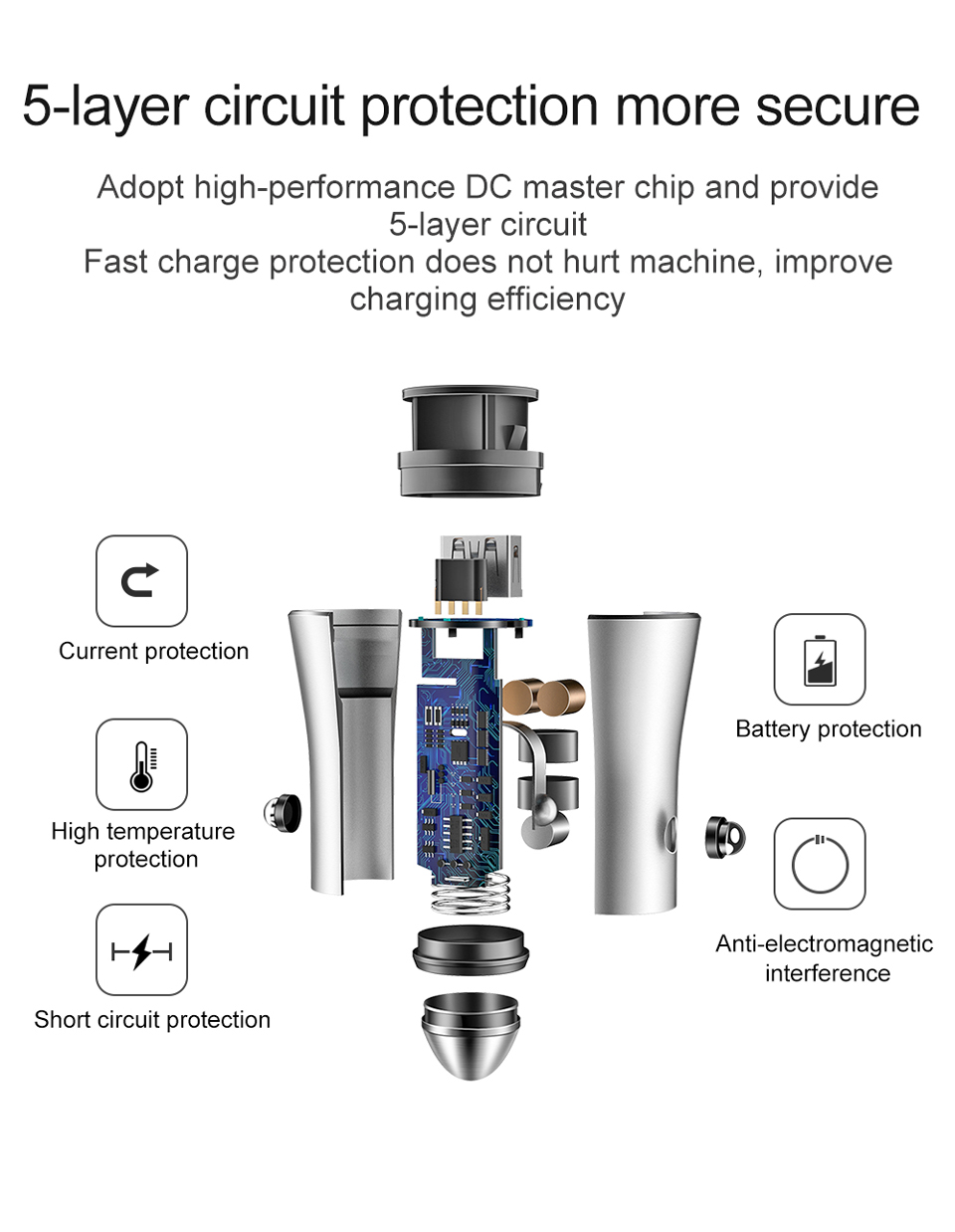 5-layer circuit protection more secure

Adopt high-performance DC master chip and provide 5-layer circuit
Fast charge protection does not hurt machine, improve charging efficiency

Current protection

High temperature protection

Short circuit protection

Battery protection

Anti-electromagnetic interference