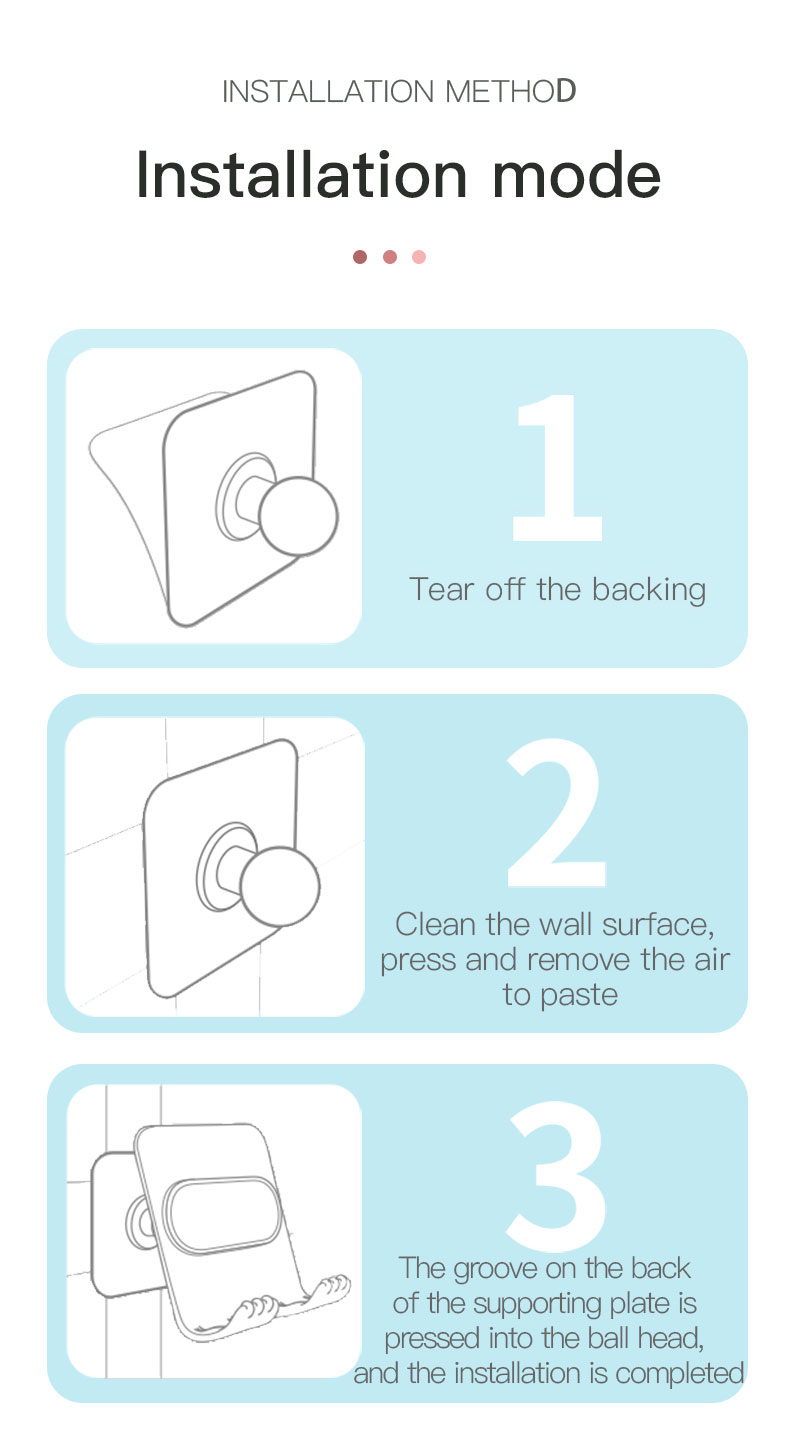 INSTALLATION METHOD

Installation mode

1

Tear off the backing

2

Clean the wall surface, press and remove the air to paste

3

The groove on the back of the supporting plate is pressed into the ball head, and the installation is completed