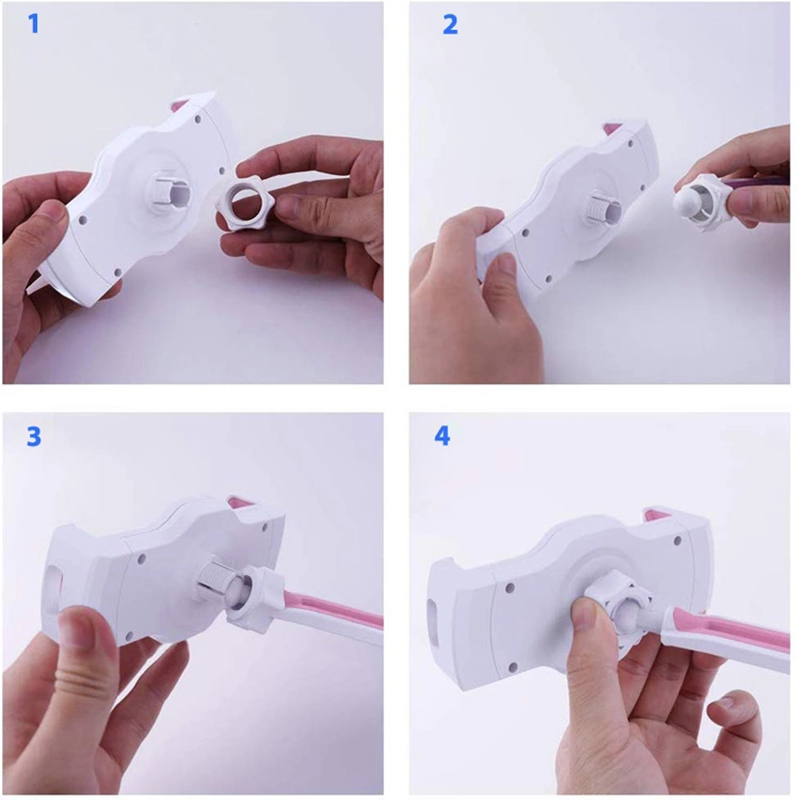 1

2

3

4