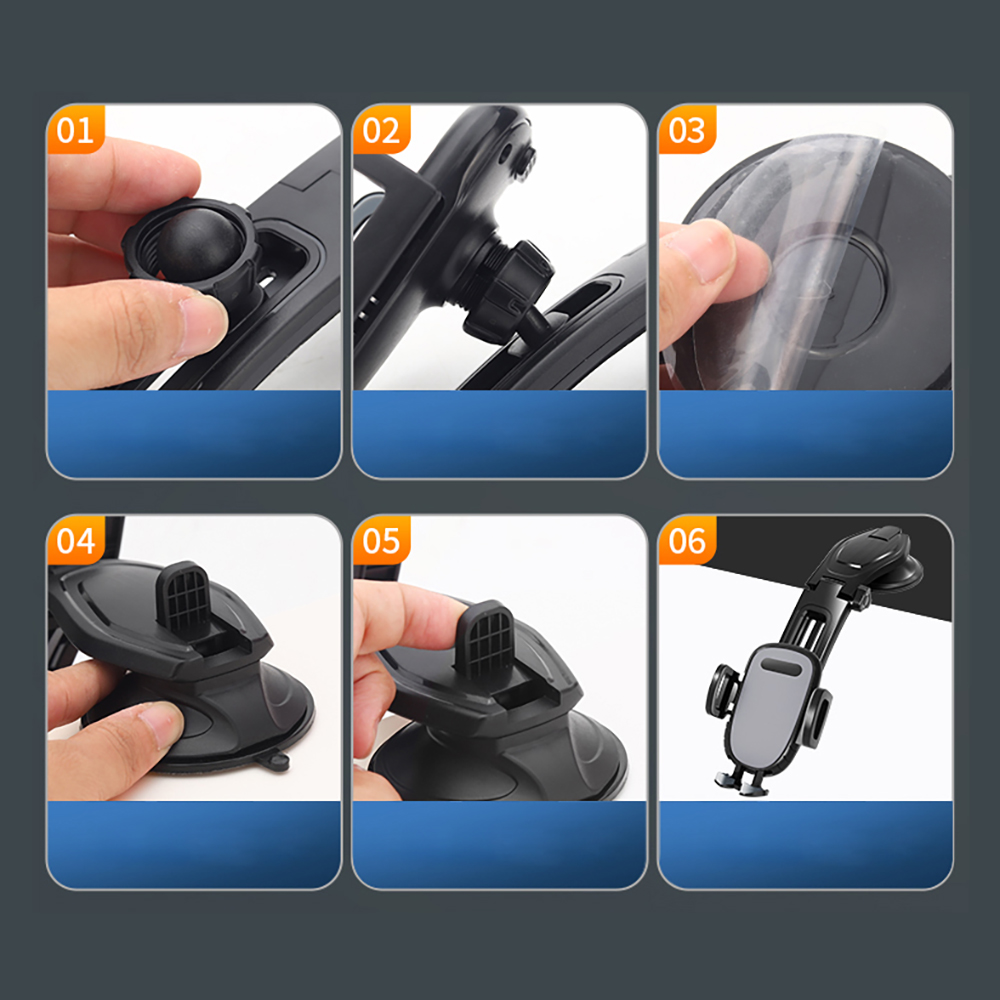 01

02

03

04

05

06