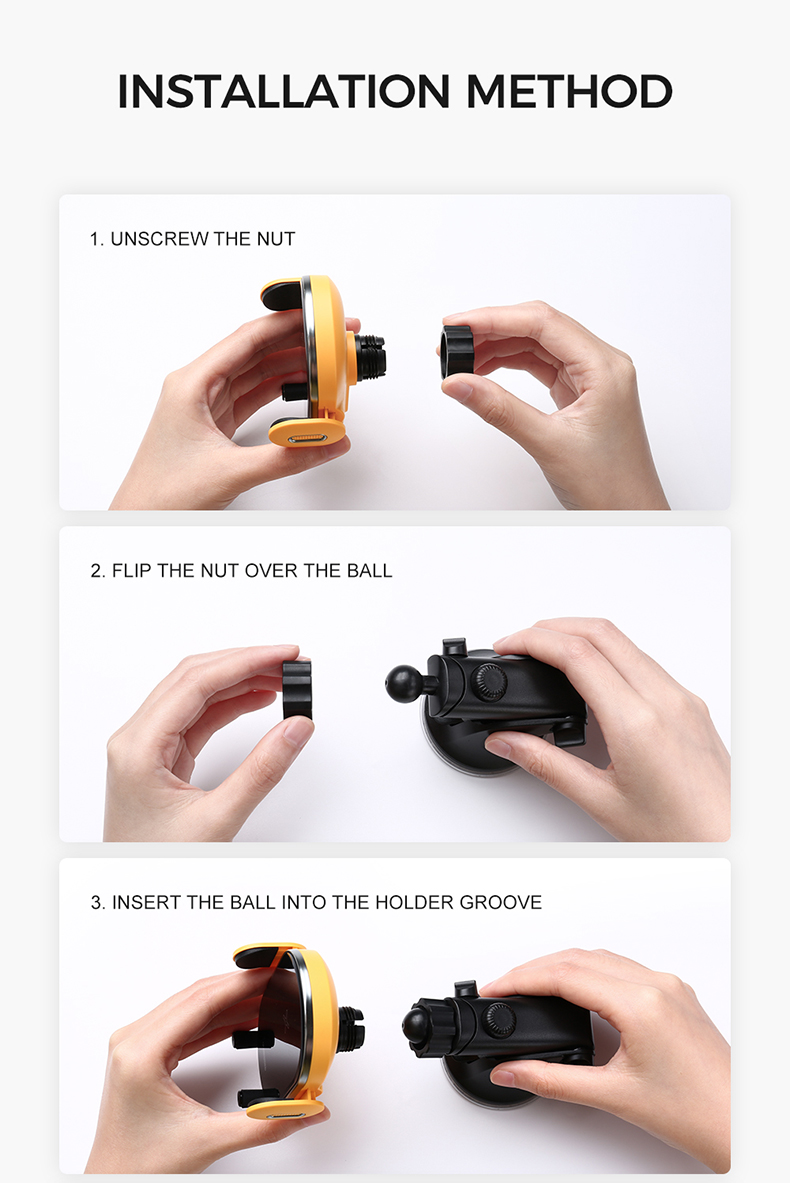 INSTALLATION METHOD

1. UNSCREW THE NUT

2. FLIP THE NUT OVER THE BALL

3. INSERT THE BALL INTO THE HOLDER GROOVE