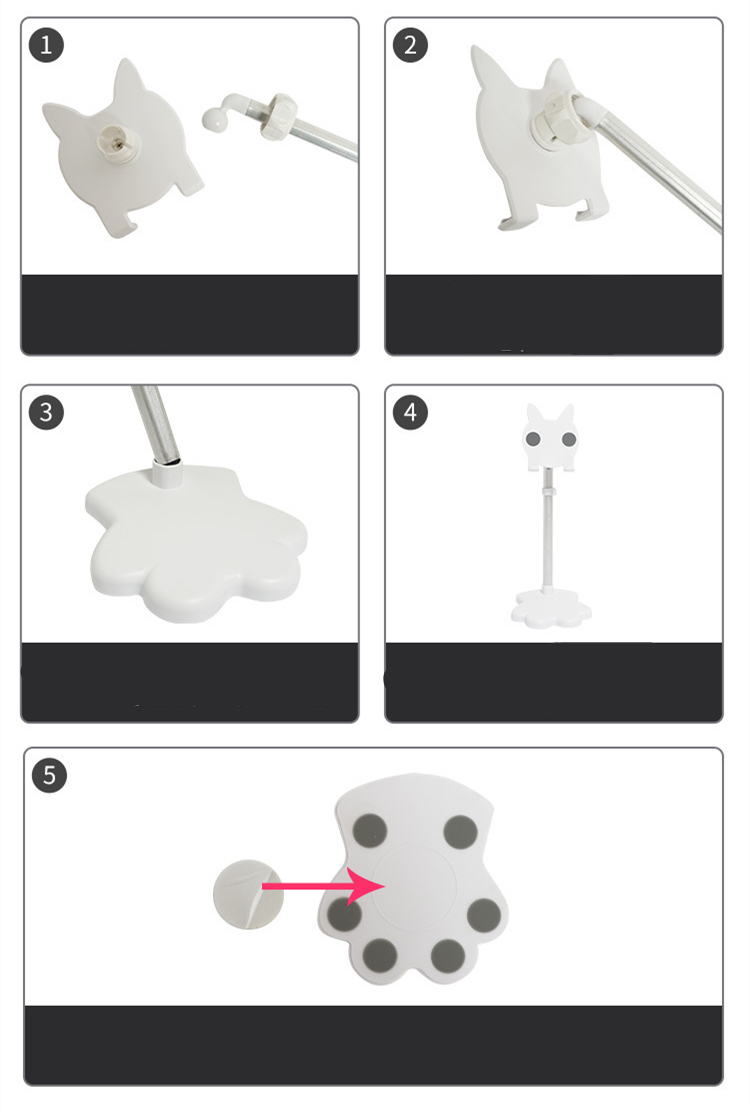 1

2

3

4

5