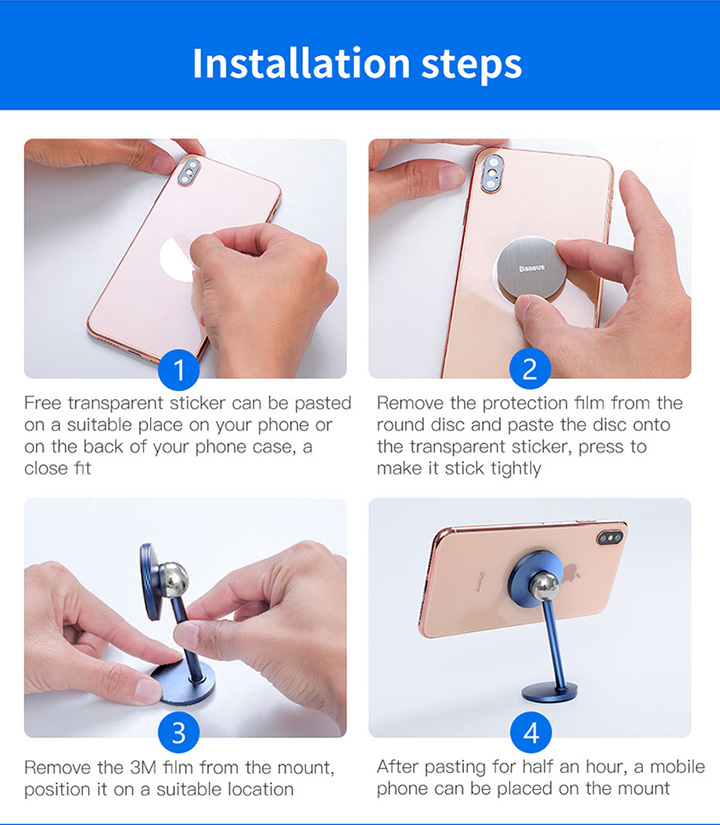 Installation steps

1

Free transparent sticker can be pasted on a suitable place on your phone or on the back of your phone case, a close fit

Baseus

2

Remove the protection film from the round disc and paste the disc onto the transparent sticker, press to make it stick tightly

3

Remove the 3M film from the mount, position it on a suitable location

iPhone

4

After pasting for half an hour, a mobile phone can be placed on the mount