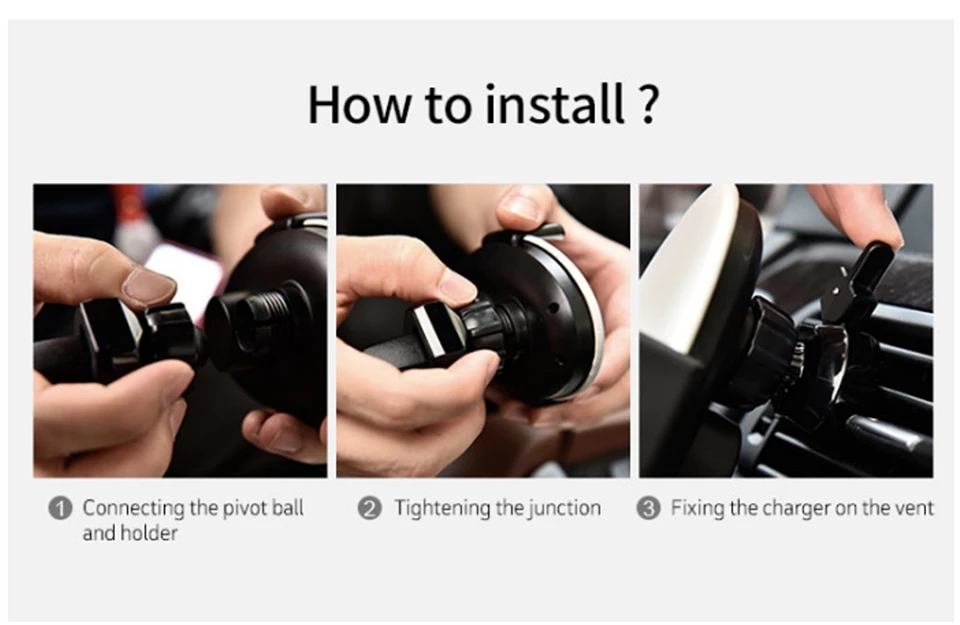 How to install ?

1 Connecting the pivot ball and holder

2 Tightening the junction

3 Fixing the charger on the vent