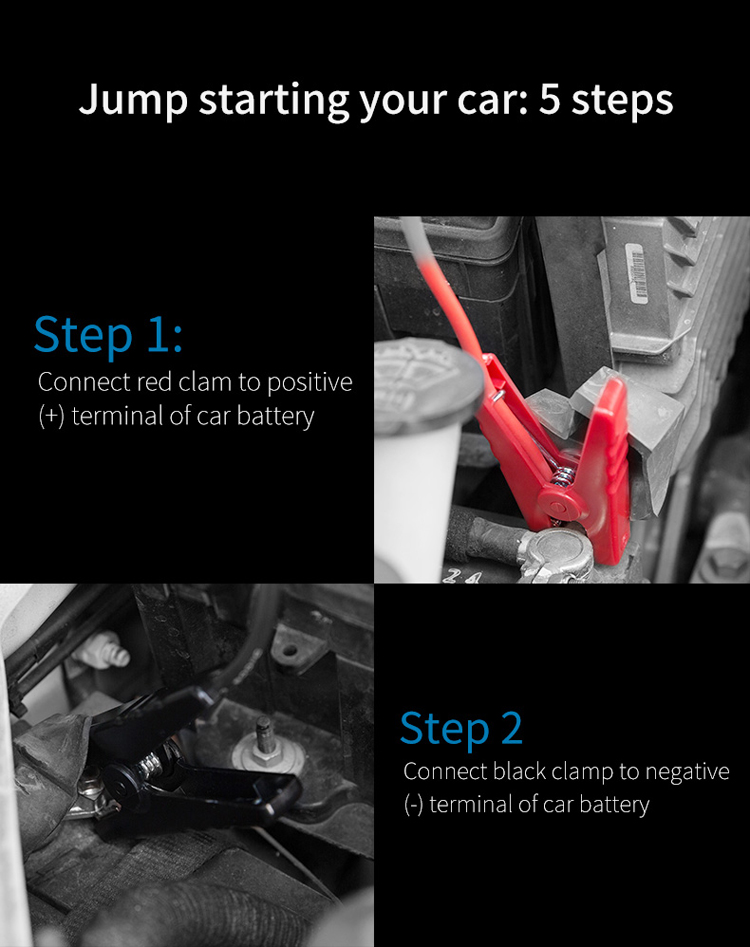 Jump starting your car: 5 steps

Step 1:
Connect red clam to positive (+) terminal of car battery

Step 2
Connect black clamp to negative (-) terminal of car battery