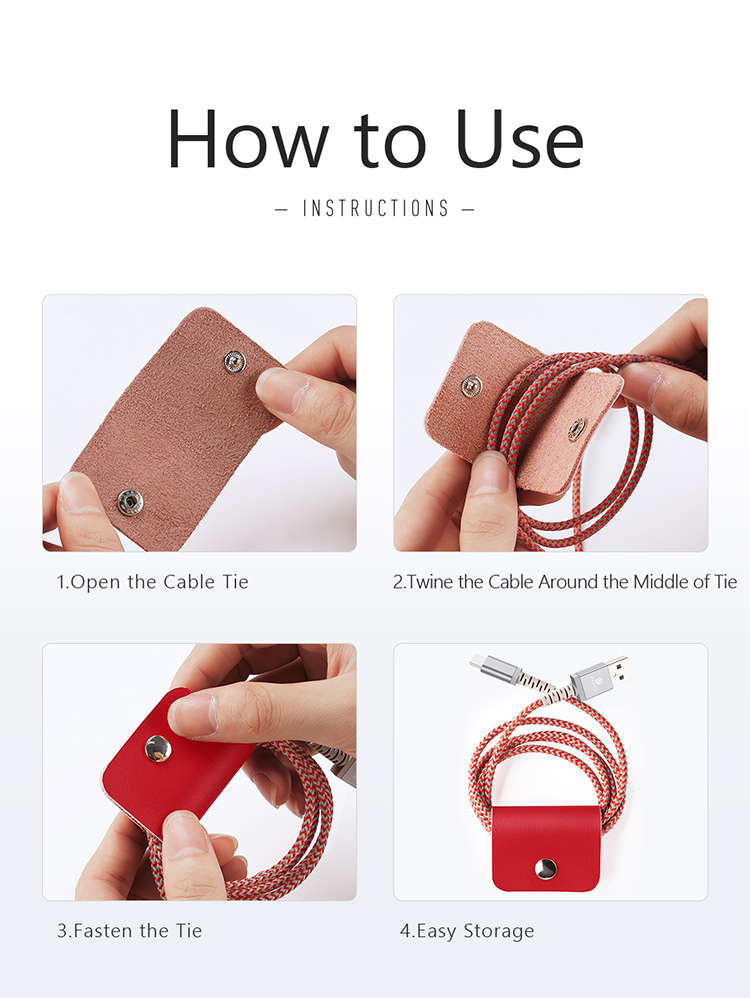 How to Use

— INSTRUCTIONS —

1.Open the Cable Tie

2.Twine the Cable Around the Middle of Tie

3.Fasten the Tie

4.Easy Storage