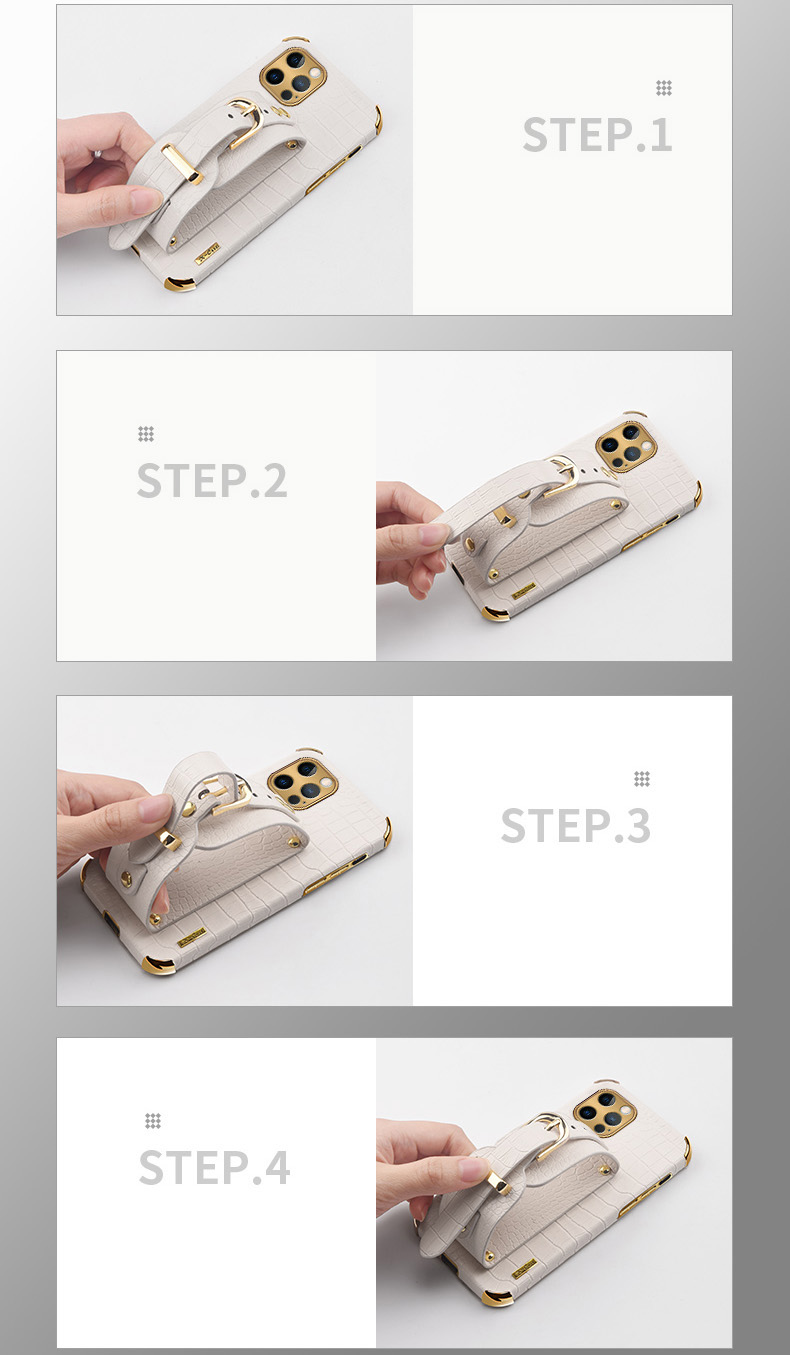 STEP.1

STEP.2

STEP.3

STEP.4