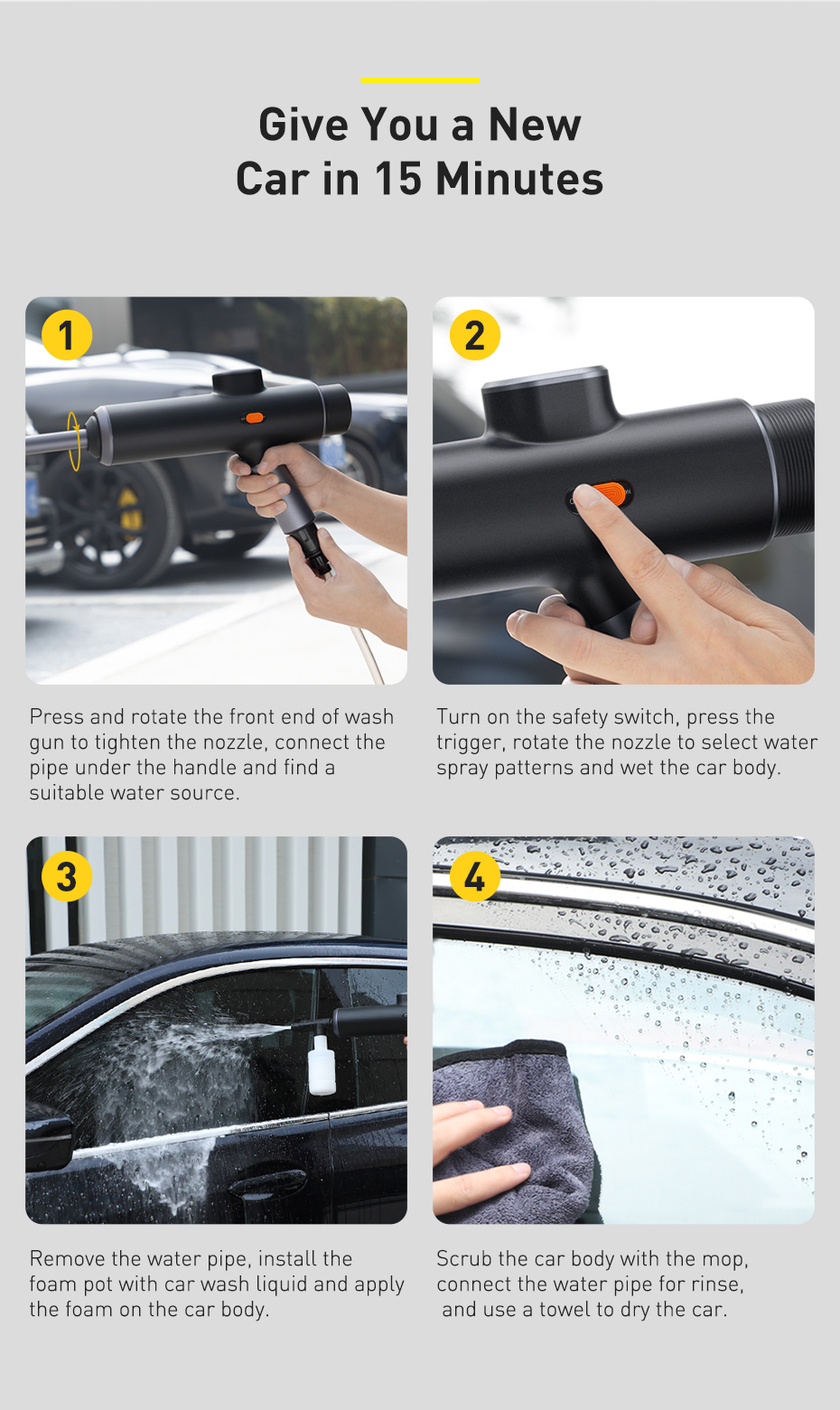 Give You a New Car in 15 Minutes

1

Press and rotate the front end of wash gun to tighten the nozzle, connect the pipe under the handle and find a suitable water source.

2

Turn on the safety switch, press the trigger, rotate the nozzle to select water spray patterns and wet the car body.

3

Remove the water pipe, install the foam pot with car wash liquid and apply the foam on the car body.

4

Scrub the car body with the mop, connect the water pipe for rinse, and use a towel to dry the car.