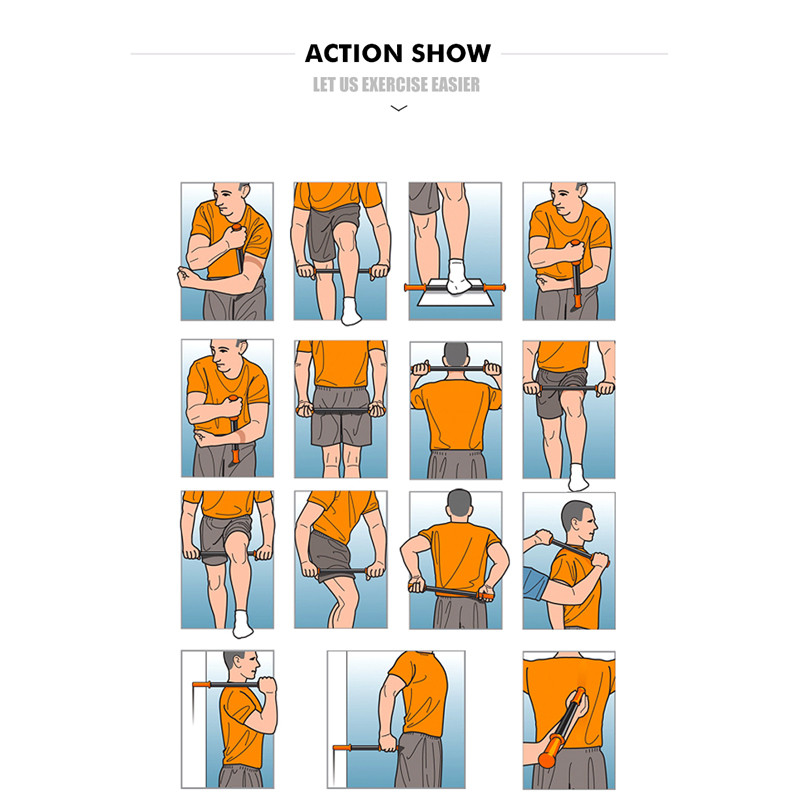 ACTION SHOW

LET US EXERCISE EASIER