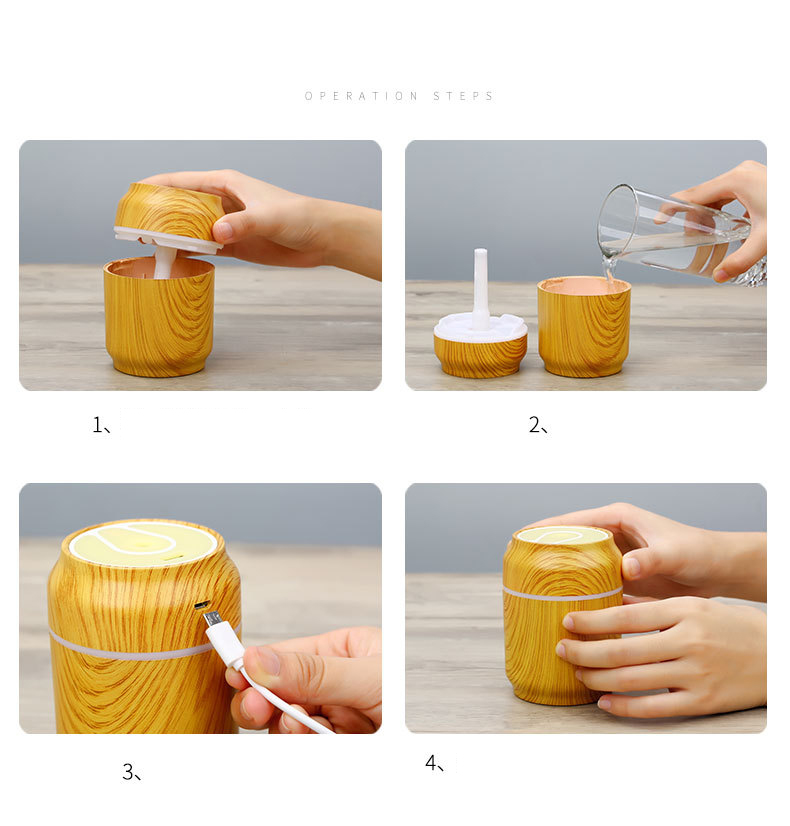 OPERATION STEPS

1、

2、

3、

4、