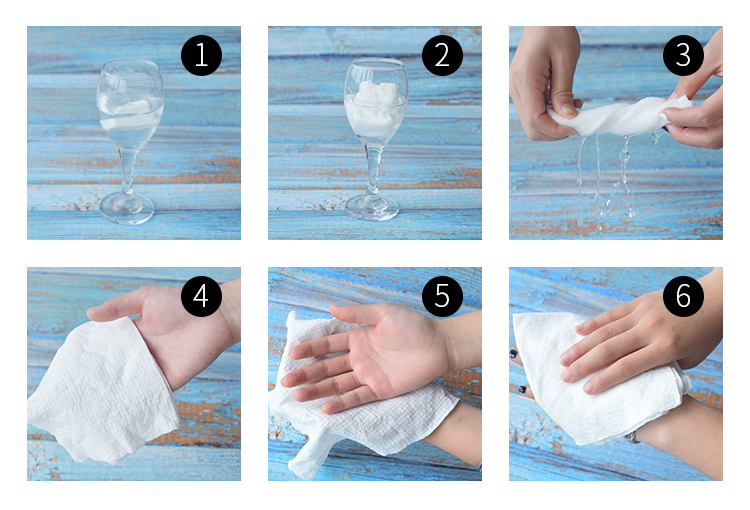 1
2
3
4
5
6