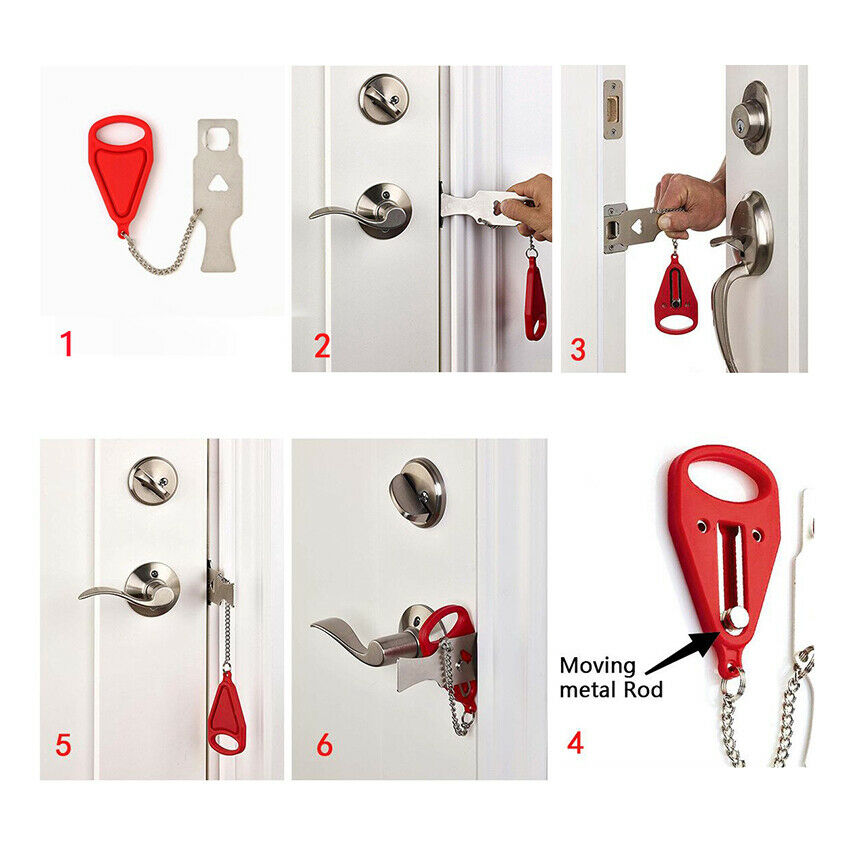 1

2

3

5

6

Moving metal Rod

4