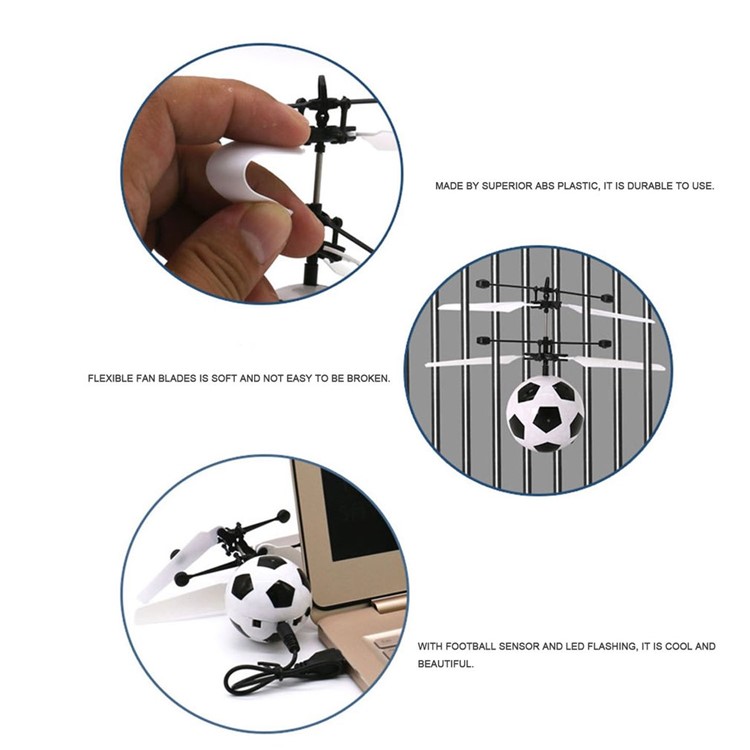 MADE BY SUPERIOR ABS PLASTIC, IT IS DURABLE TO USE.

FLEXIBLE FAN BLADES IS SOFT AND NOT EASY TO BE BROKEN.

WITH FOOTBALL SENSOR AND LED FLASHING, IT IS COOL AND BEAUTIFUL.